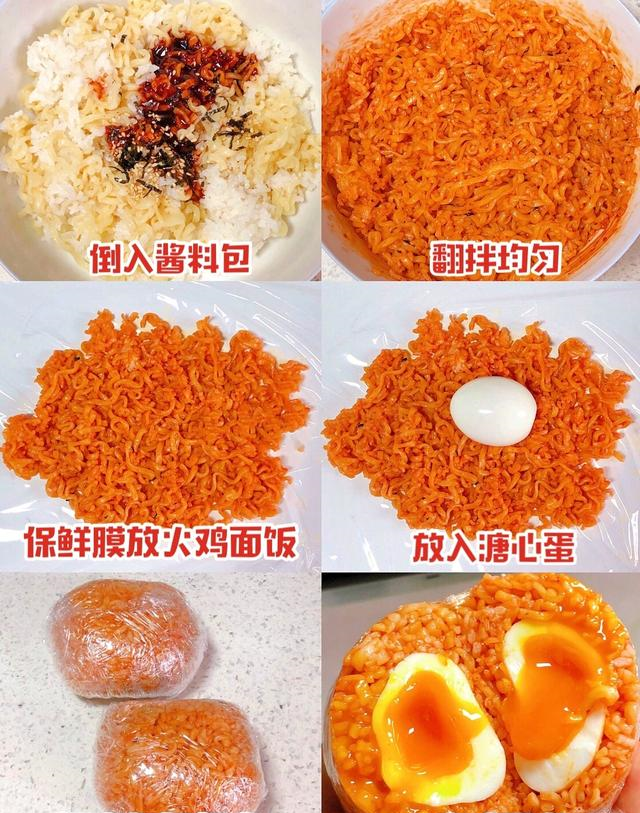 倒入酱料包

翻拌均匀

保鲜膜放火鸡面饭

放入溏心蛋