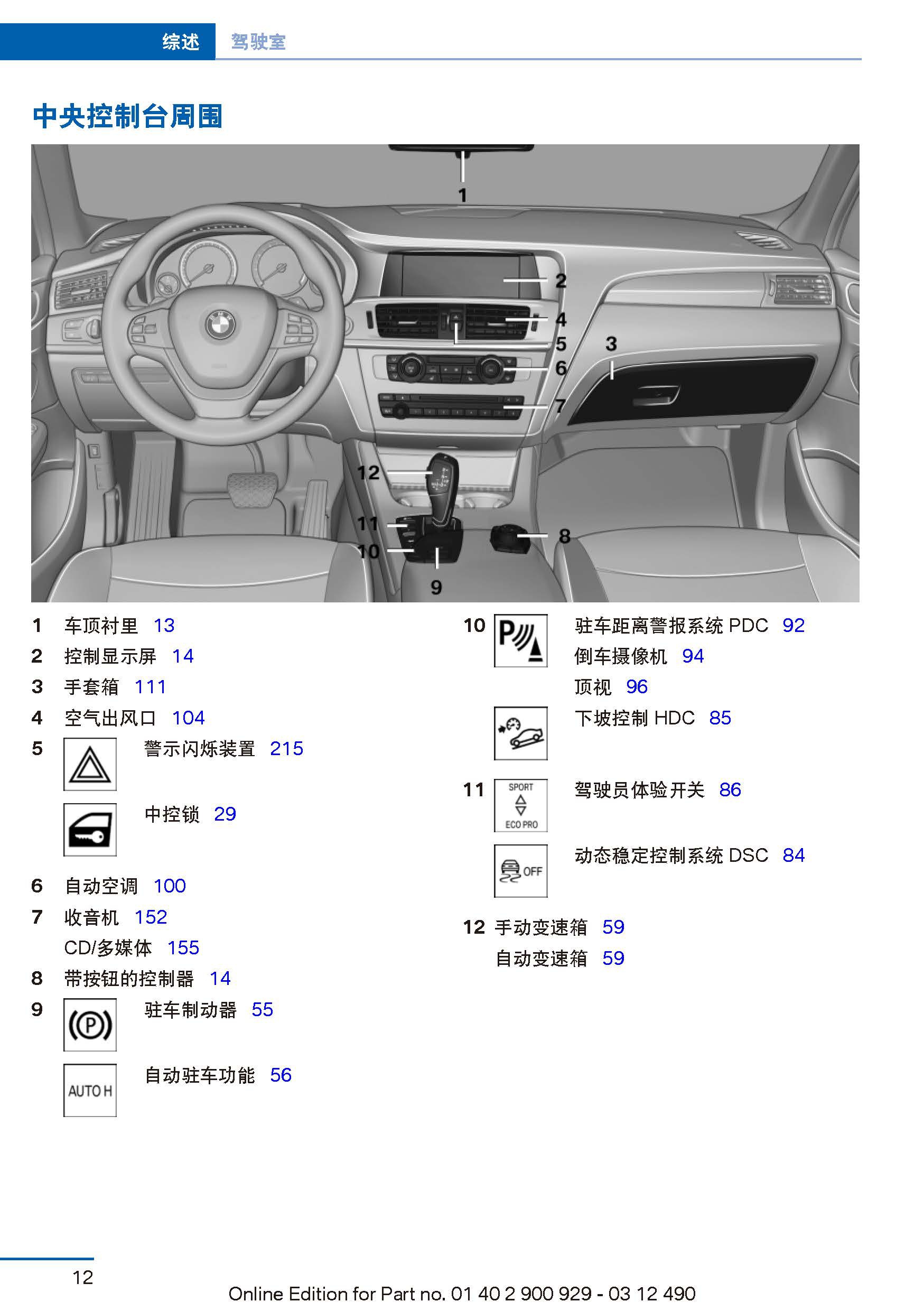 综述 驾驶室

中央控制台周围

1
2
4
5
3
6
7
12
11
10
8
9

1 车顶衬里 13
2 控制显示屏 14
3 手套箱 111
4 空气出风口 104
5 警示闪烁装置 215
中控锁 29
6 自动空调 100
7 收音机 152
CD/多媒体 155
8 带按钮的控制器 14
9 驻车制动器 55
AUTO H 自动驻车功能 56

10 驻车距离警报系统 PDC 92
倒车摄像机 94
顶视 96
下坡控制 HDC 85
11 SPORT ECO PRO 驾驶员体验开关 86
OFF 动态稳定控制系统 DSC 84
12 手动变速箱 59
自动变速箱 59

12

Online Edition for Part no. 01 40 2 900 929 - 03 12 490