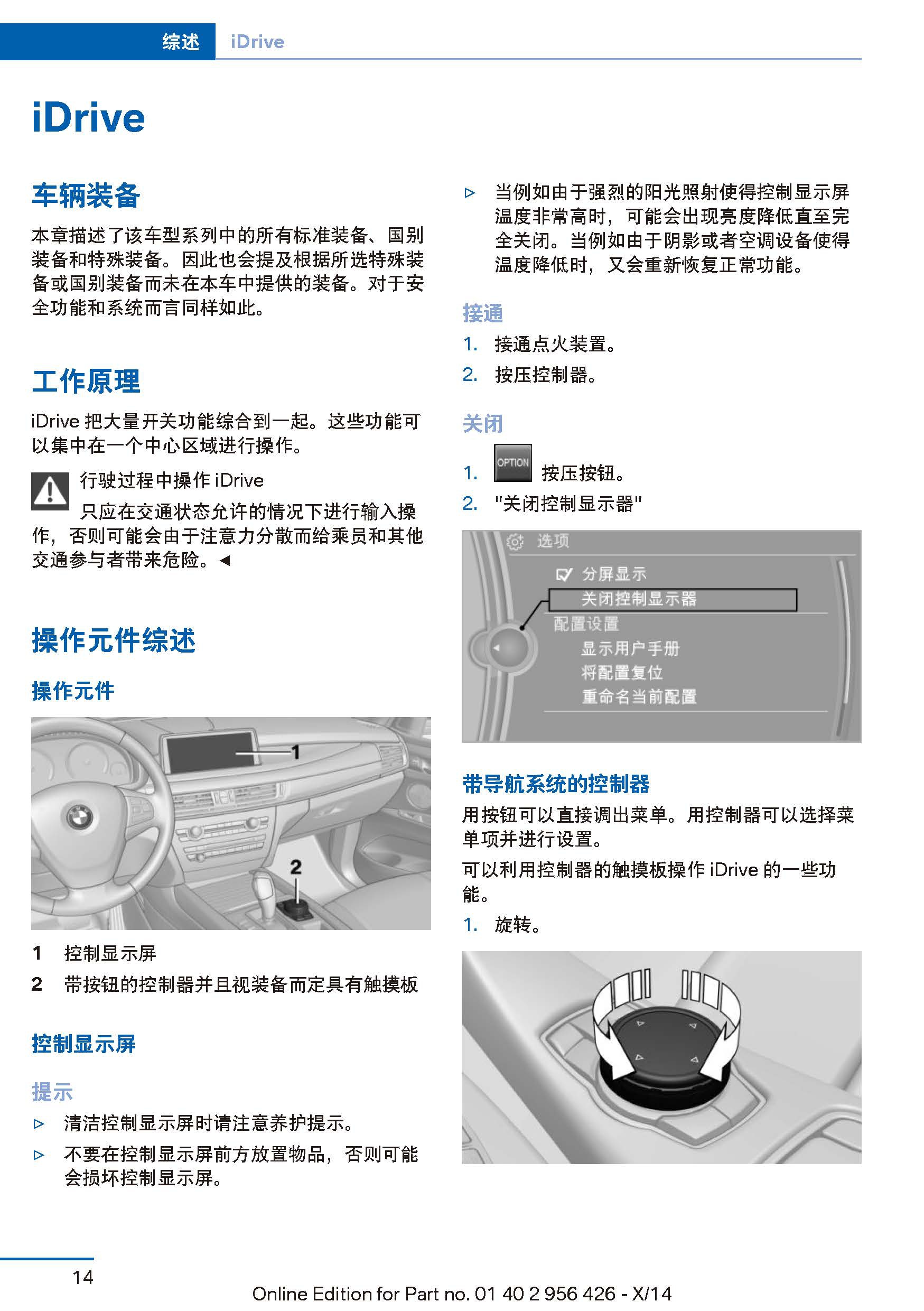 综述 iDrive

iDrive

车辆装备

本章描述了该车型系列中的所有标准装备、国别装备和特殊装备。因此也会提及根据所选特殊装备或国别装备而未在本车中提供的装备。对于安全功能和系统而言同样如此。

工作原理

iDrive 把大量开关功能综合到一起。这些功能可以集中在一个中心区域进行操作。

行驶过程中操作 iDrive

只应在交通状态允许的情况下进行输入操作，否则可能会由于注意力分散而给乘员和其他交通参与者带来危险。◄

操作元件综述

操作元件

1

2

1 控制显示屏

2 带按钮的控制器并且视装备而定具有触摸板

控制显示屏

提示

▷ 清洁控制显示屏时请注意养护提示。

▷ 不要在控制显示屏前方放置物品，否则可能会损坏控制显示屏。

▷ 当例如由于强烈的阳光照射使得控制显示屏温度非常高时，可能会出现亮度降低直至完全关闭。当例如由于阴影或者空调设备使得温度降低时，又会重新恢复正常功能。

接通

1. 接通点火装置。

2. 按压控制器。

关闭

1. OPTION 按压按钮。

2. "关闭控制显示器"

选项
分屏显示
关闭控制显示器
配置设置
显示用户手册
将配置复位
重命名当前配置

带导航系统的控制器

用按钮可以直接调出菜单。用控制器可以选择菜单项并进行设置。

可以利用控制器的触摸板操作 iDrive 的一些功能。

1. 旋转。

14

Online Edition for Part no. 01 40 2 956 426 - X/14