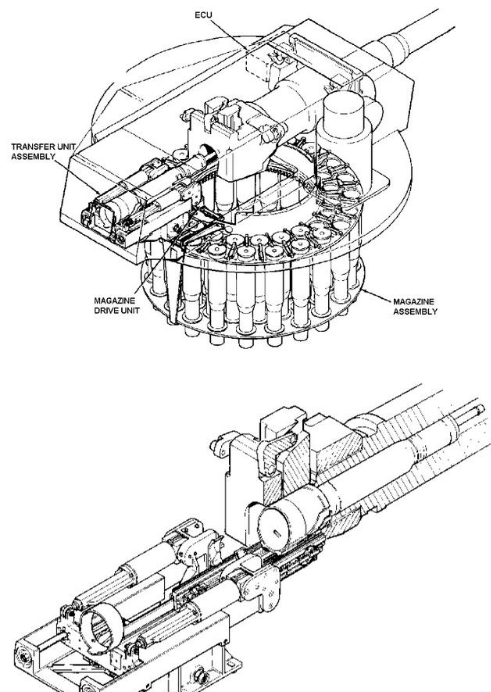 ECU

TRANSFER UNIT ASSEMBLY

MAGAZINE DRIVE UNIT

MAGAZINE ASSEMBLY