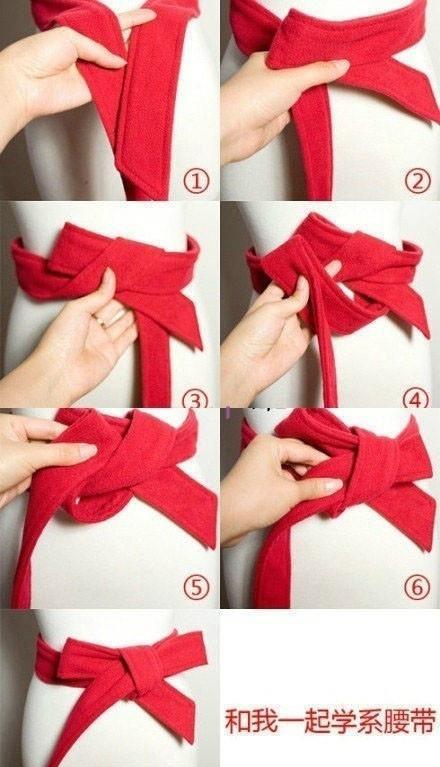 ①
②
③
④
⑤
⑥
和我一起学系腰带