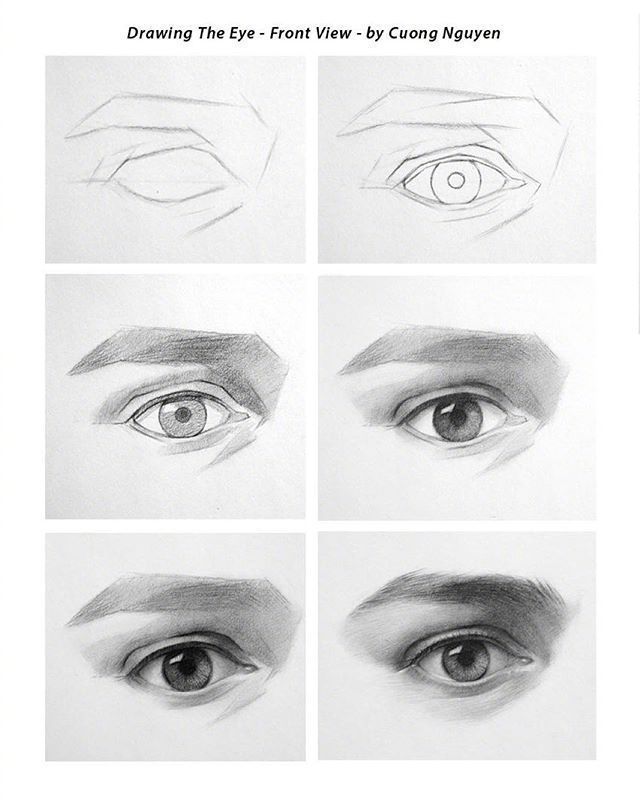 Drawing The Eye - Front View - by Cuong Nguyen