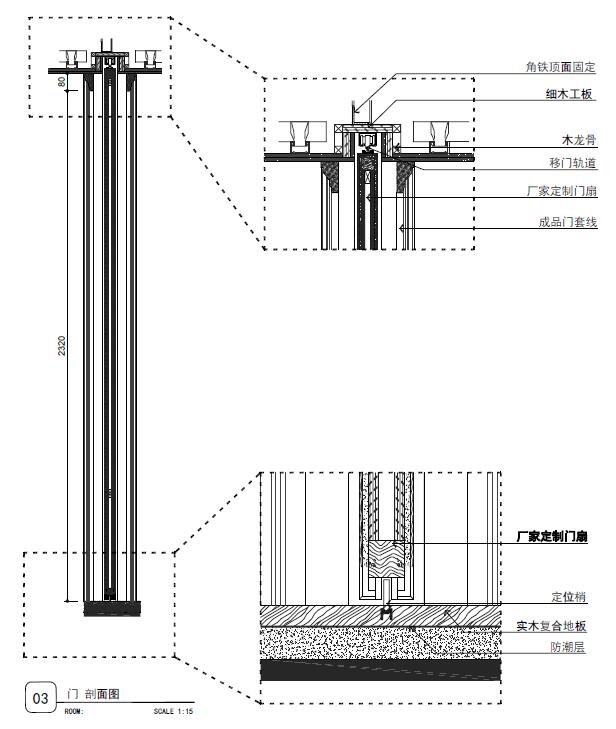 80

2320

角铁顶面固定

细木工板

木龙骨

移门轨道

厂家定制门扇

成品门套线

厂家定制门扇

定位梢

实木复合地板

防潮层

03 门 剖面图

ROOM:

SCALE 1:15