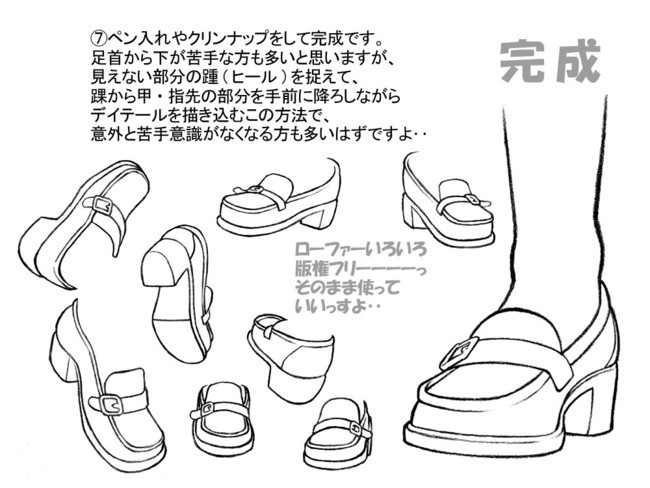 ⑦ペン入れやクリンナップをして完成です。
足首から下が苦手な方も多いと思いますが、
見えない部分の踵（ヒール）を捉えて、
踝から甲・指先の部分を手前に降ろしながら
デイテールを描き込むこの方法で、
意外と苦手意識がなくなる方も多いはずですよ‥

完成

ローファーいろいろ
版権フリーーーーっ
そのまま使って
いいっすよ‥