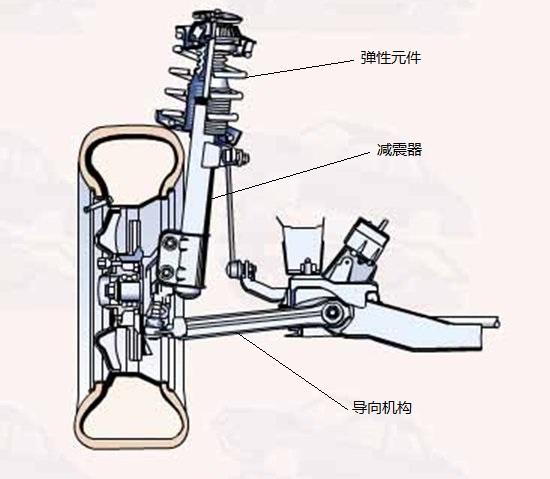 弹性元件

减震器

导向机构