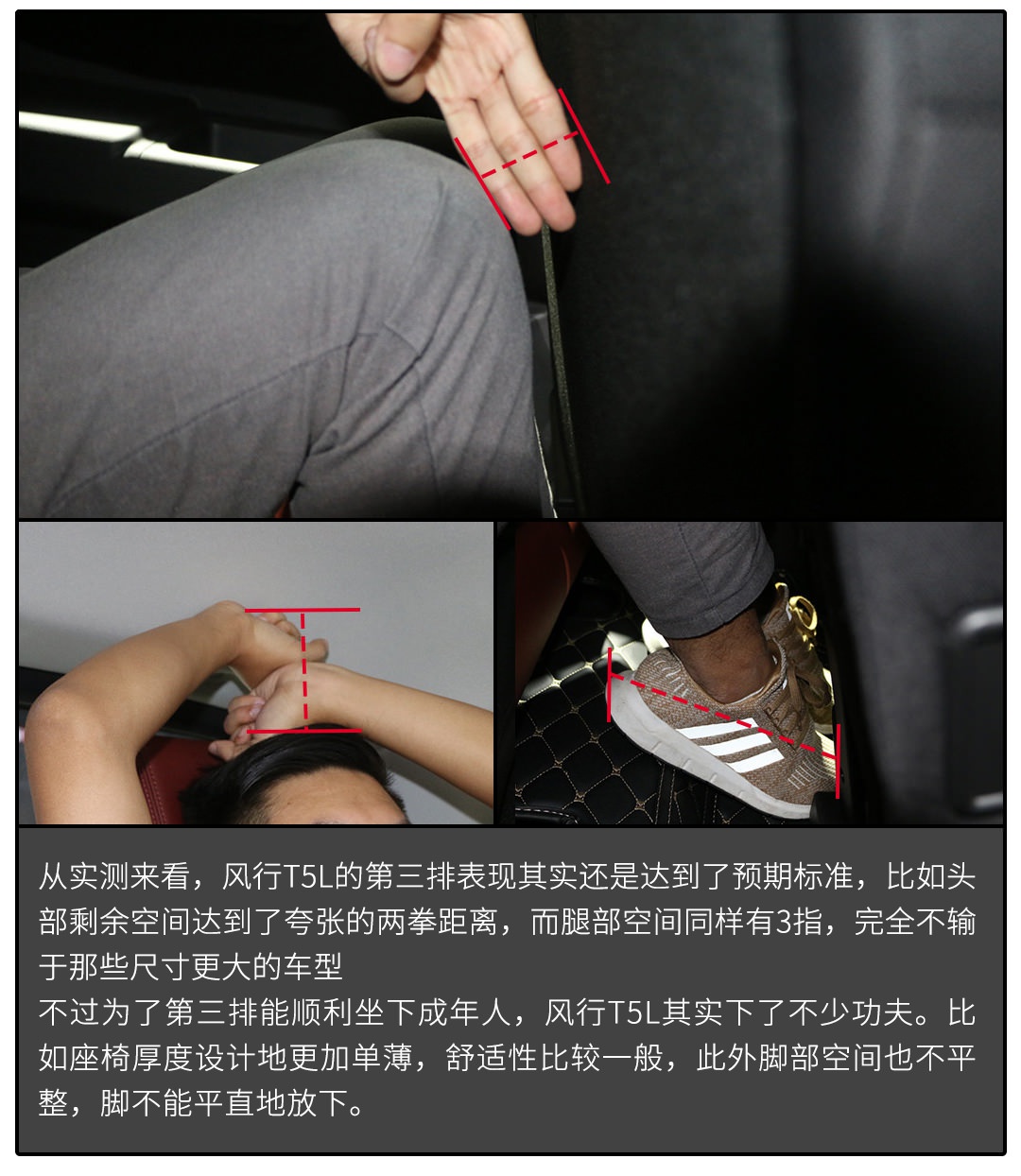 从实测来看，风行T5L的第三排表现其实还是达到了预期标准，比如头部剩余空间达到了夸张的两拳距离，而腿部空间同样有3指，完全不输于那些尺寸更大的车型

不过为了第三排能顺利坐下成年人，风行T5L其实下了不少功夫。比如座椅厚度设计地更加单薄，舒适性比较一般，此外脚部空间也不平整，脚不能平直地放下。