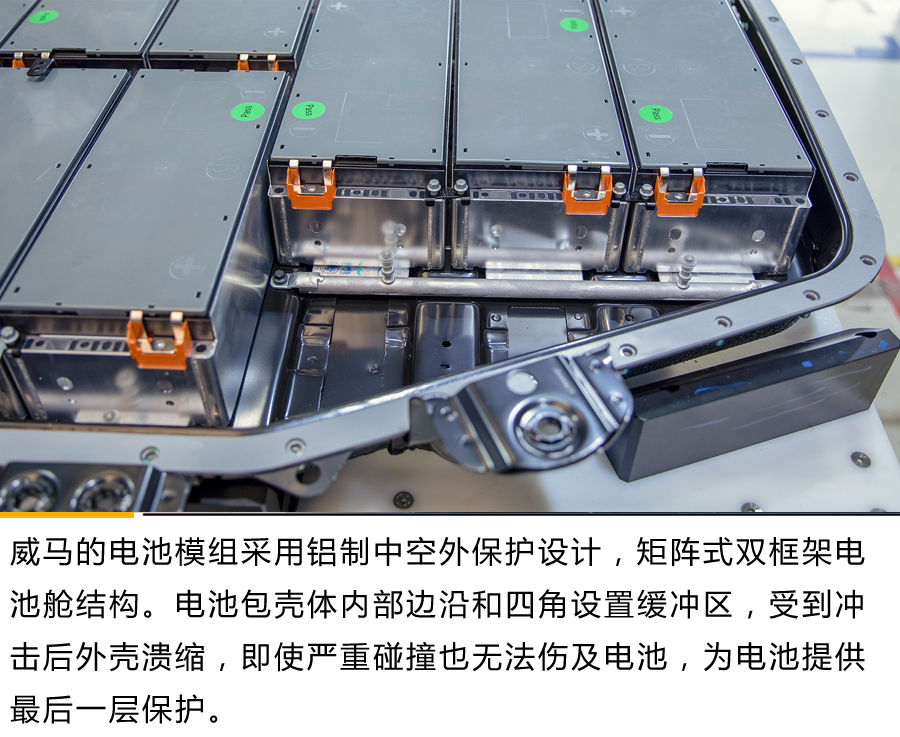 Pass

Pass

Pass

威马的电池模组采用铝制中空外保护设计，矩阵式双框架电池舱结构。电池包壳体内部边沿和四角设置缓冲区，受到冲击后外壳溃缩，即使严重碰撞也无法伤及电池，为电池提供最后一层保护。