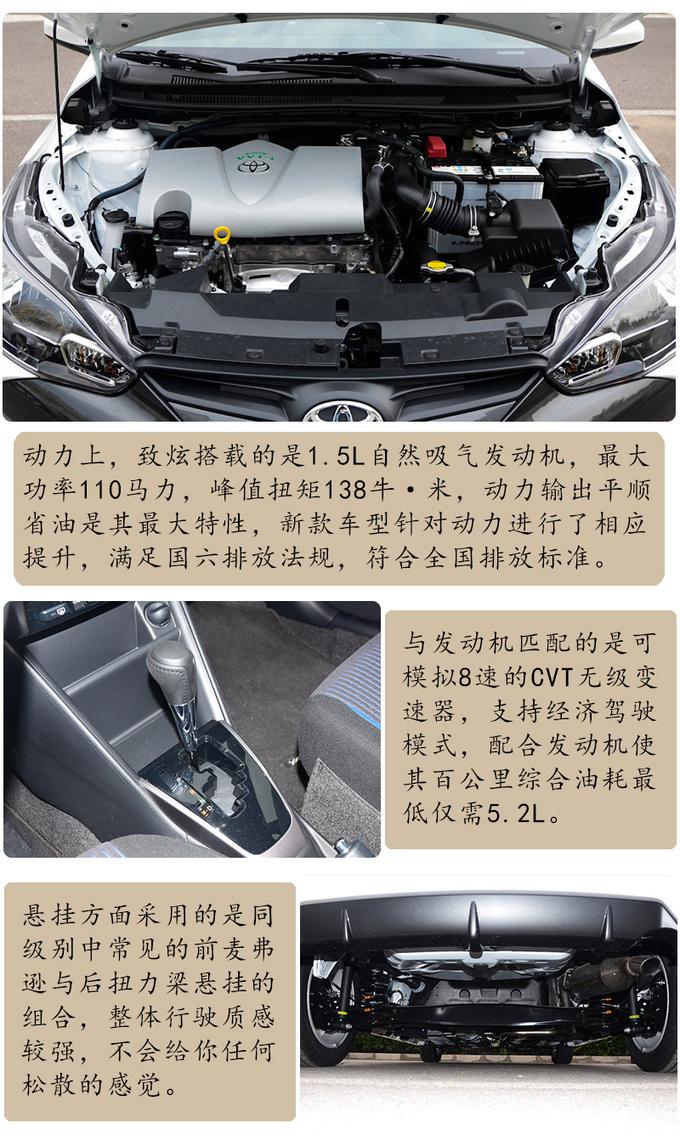 动力上，致炫搭载的是1.5L自然吸气发动机，最大功率110马力，峰值扭矩138牛·米，动力输出平顺省油是其最大特性，新款车型针对动力进行了相应提升，满足国六排放法规，符合全国排放标准。

与发动机匹配的是可模拟8速的CVT无级变速器，支持经济驾驶模式，配合发动机使其百公里综合油耗最低仅需5.2L。

悬挂方面采用的是同级别中常见的前麦弗逊与后扭力梁悬挂的组合，整体行驶质感较强，不会给你任何松散的感觉。