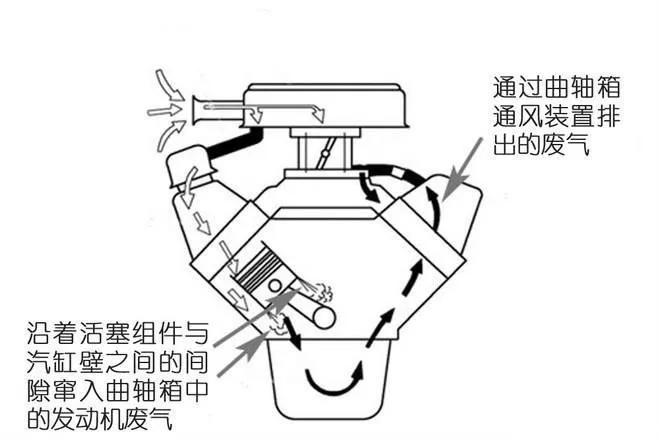 通过曲轴箱通风装置排出的废气

沿着活塞组件与汽缸壁之间的间隙窜入曲轴箱中的发动机废气