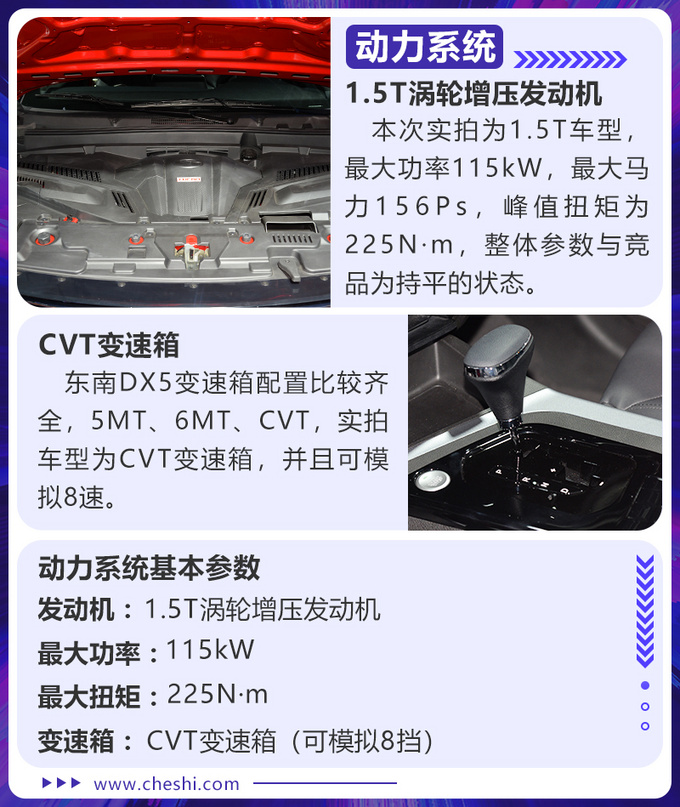 动力系统

1.5T涡轮增压发动机

本次实拍为1.5T车型，最大功率115kW，最大马力156Ps，峰值扭矩为225N·m，整体参数与竞品为持平的状态。

CVT变速箱

东南DX5变速箱配置比较齐全，5MT、6MT、CVT，实拍车型为CVT变速箱，并且可模拟8速。

动力系统基本参数

发动机：1.5T涡轮增压发动机

最大功率：115kW

最大扭矩：225N·m

变速箱：CVT变速箱（可模拟8挡）

www.cheshi.com