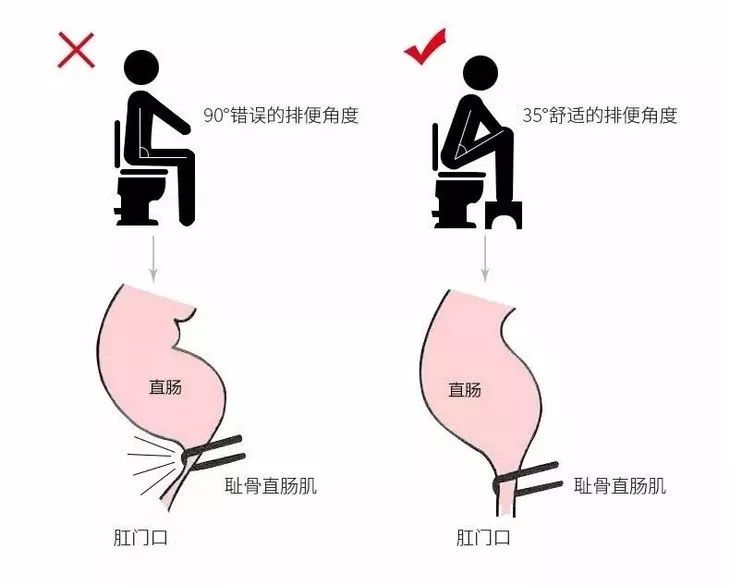 90°错误的排便角度

直肠

耻骨直肠肌

肛门口

35°舒适的排便角度

直肠

耻骨直肠肌

肛门口