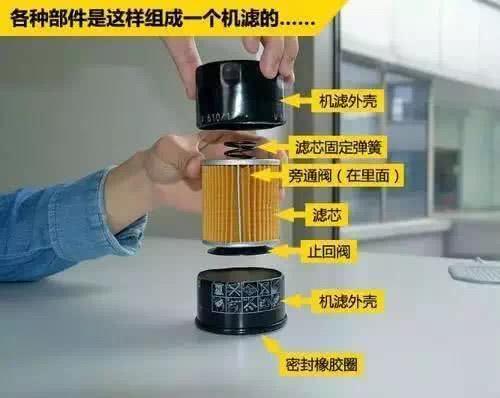 各种部件是这样组成一个机滤的……

机滤外壳

滤芯固定弹簧

旁通阀（在里面）

滤芯

止回阀

机滤外壳

密封橡胶圈