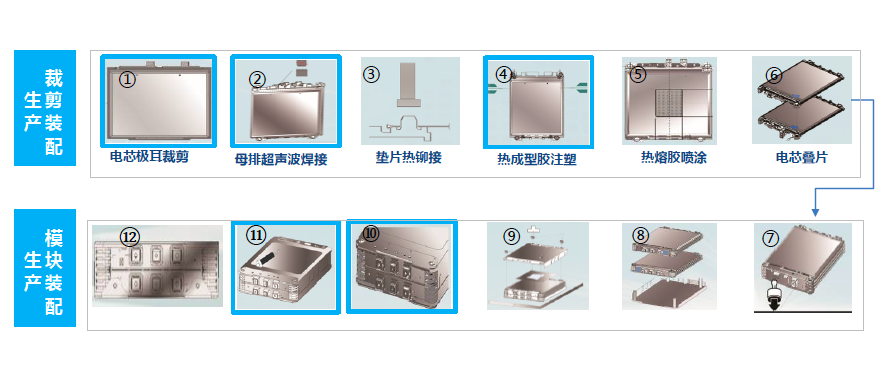 裁剪装配生产

①
电芯极耳裁剪

②
母排超声波焊接

③
垫片热铆接

④
热成型胶注塑

⑤
热熔胶喷涂

⑥
电芯叠片

模块装配生产

⑫

⑪

⑩

⑨

⑧

⑦