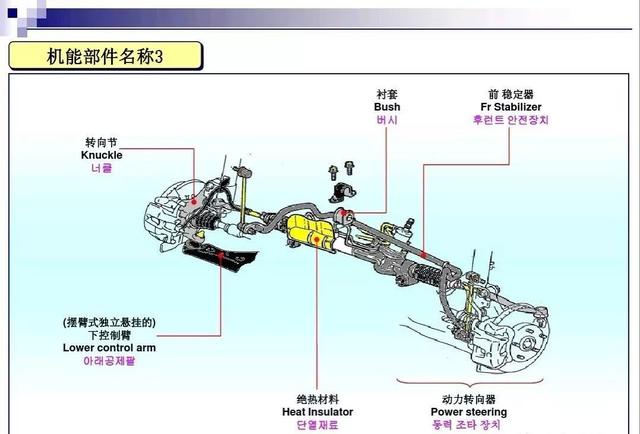 机能部件名称3

衬套
Bush
버시

前 稳定器
Fr Stabilizer
후런트 안전장치

转向节
Knuckle
너클

(摆臂式独立悬挂的)
下控制臂
Lower control arm
아래공제팔

绝热材料
Heat Insulator
단열재료

动力转向器
Power steering
동력 조타 장치