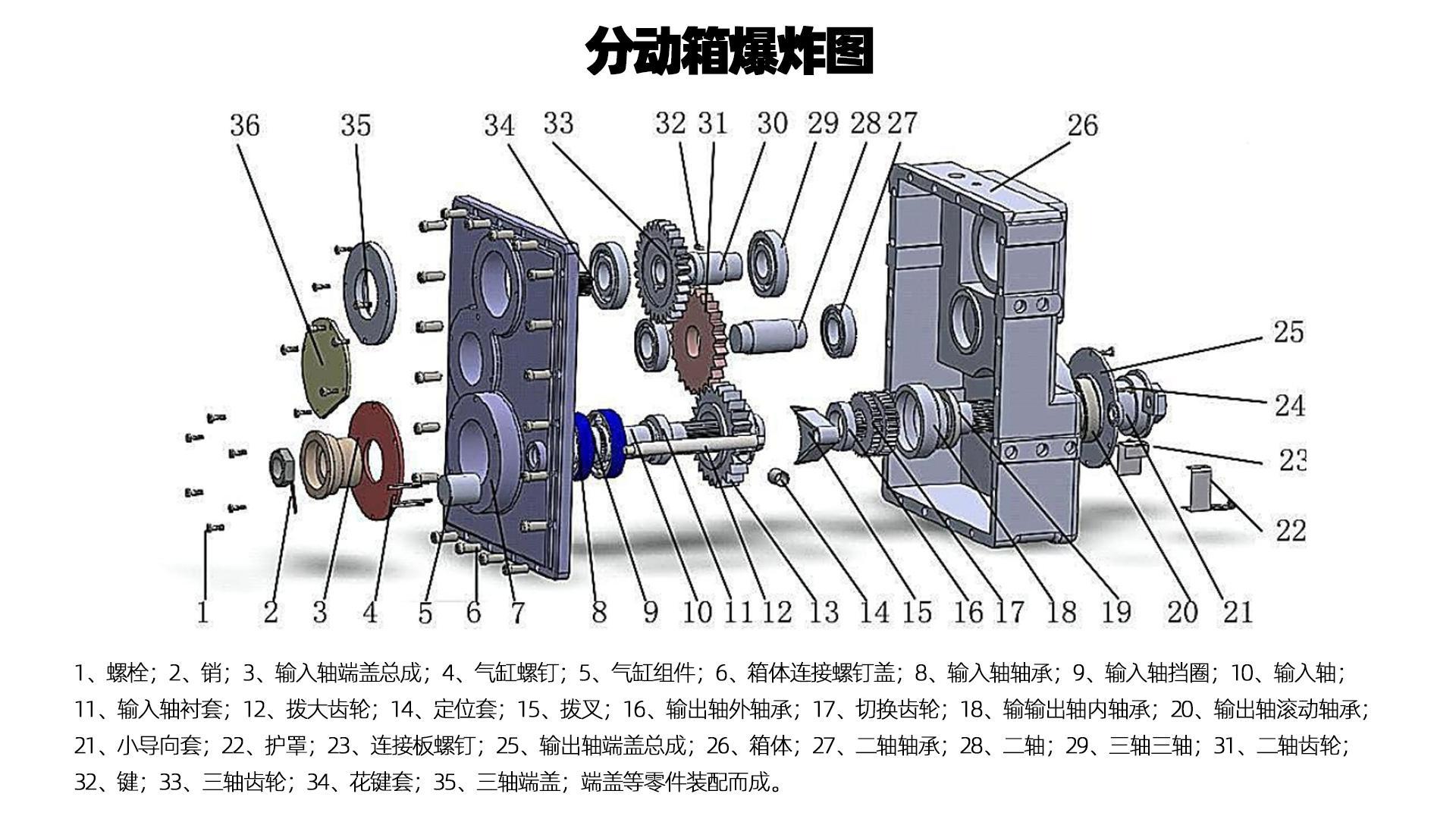 分动箱爆炸图

36 35 34 33 32 31 30 29 28 27 26

25

24

23

22

1 2 3 4 5 6 7 8 9 10 11 12 13 14 15 16 17 18 19 20 21

1、螺栓；2、销；3、输入轴端盖总成；4、气缸螺钉；5、气缸组件；6、箱体连接螺钉盖；8、输入轴轴承；9、输入轴挡圈；10、输入轴；11、输入轴衬套；12、拨大齿轮；14、定位套；15、拨叉；16、输出轴外轴承；17、切换齿轮；18、输输出轴内轴承；20、输出轴滚动轴承；21、小导向套；22、护罩；23、连接板螺钉；25、输出轴端盖总成；26、箱体；27、二轴轴承；28、二轴；29、三轴三轴；31、二轴齿轮；32、键；33、三轴齿轮；34、花键套；35、三轴端盖；端盖等零件装配而成。