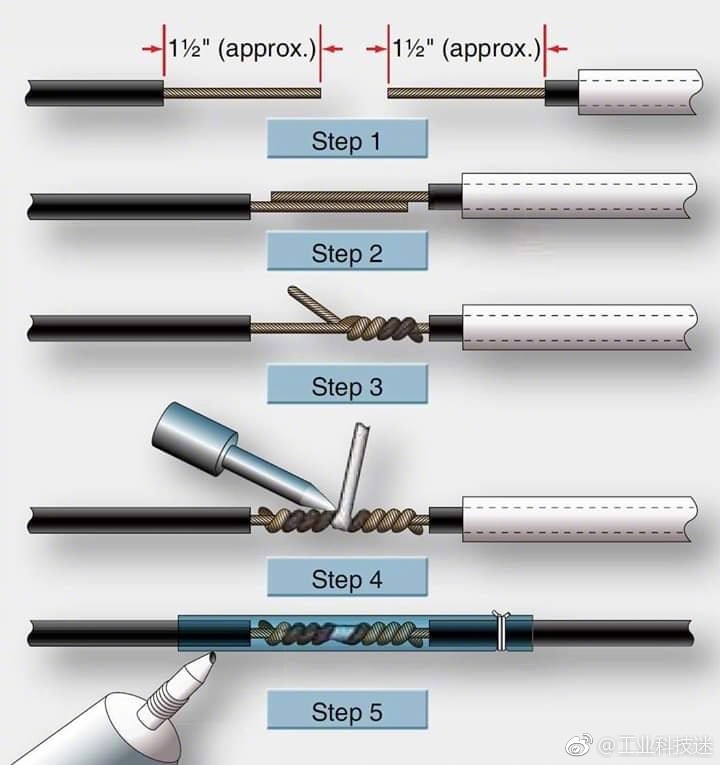 1½" (approx.)
1½" (approx.)

Step 1

Step 2

Step 3

Step 4

Step 5

@工业科技迷