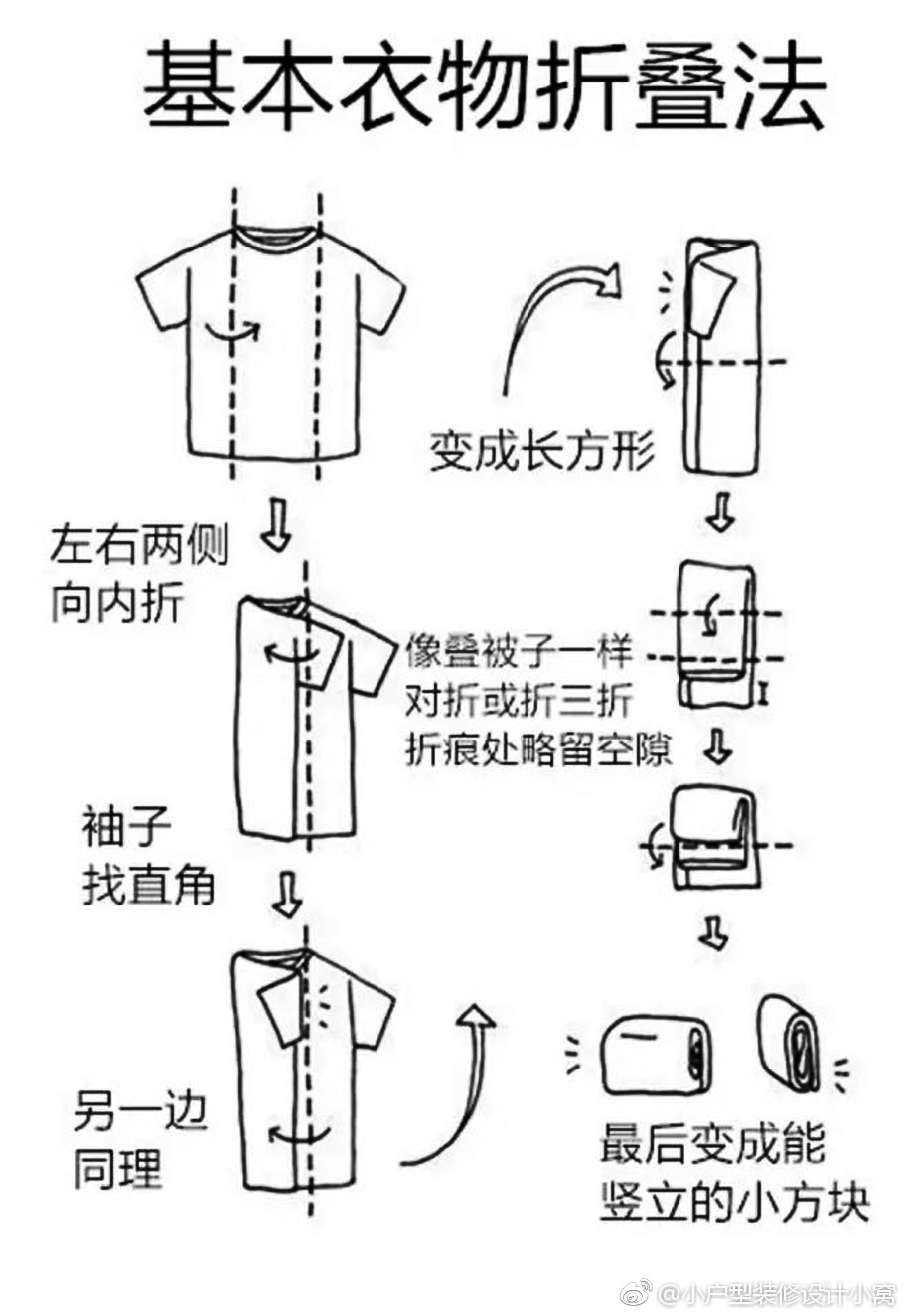 基本衣物折叠法

左右两侧
向内折

袖子
找直角

另一边
同理

变成长方形

像叠被子一样
对折或折三折
折痕处略留空隙

最后变成能
竖立的小方块

@小户型装修设计小窝