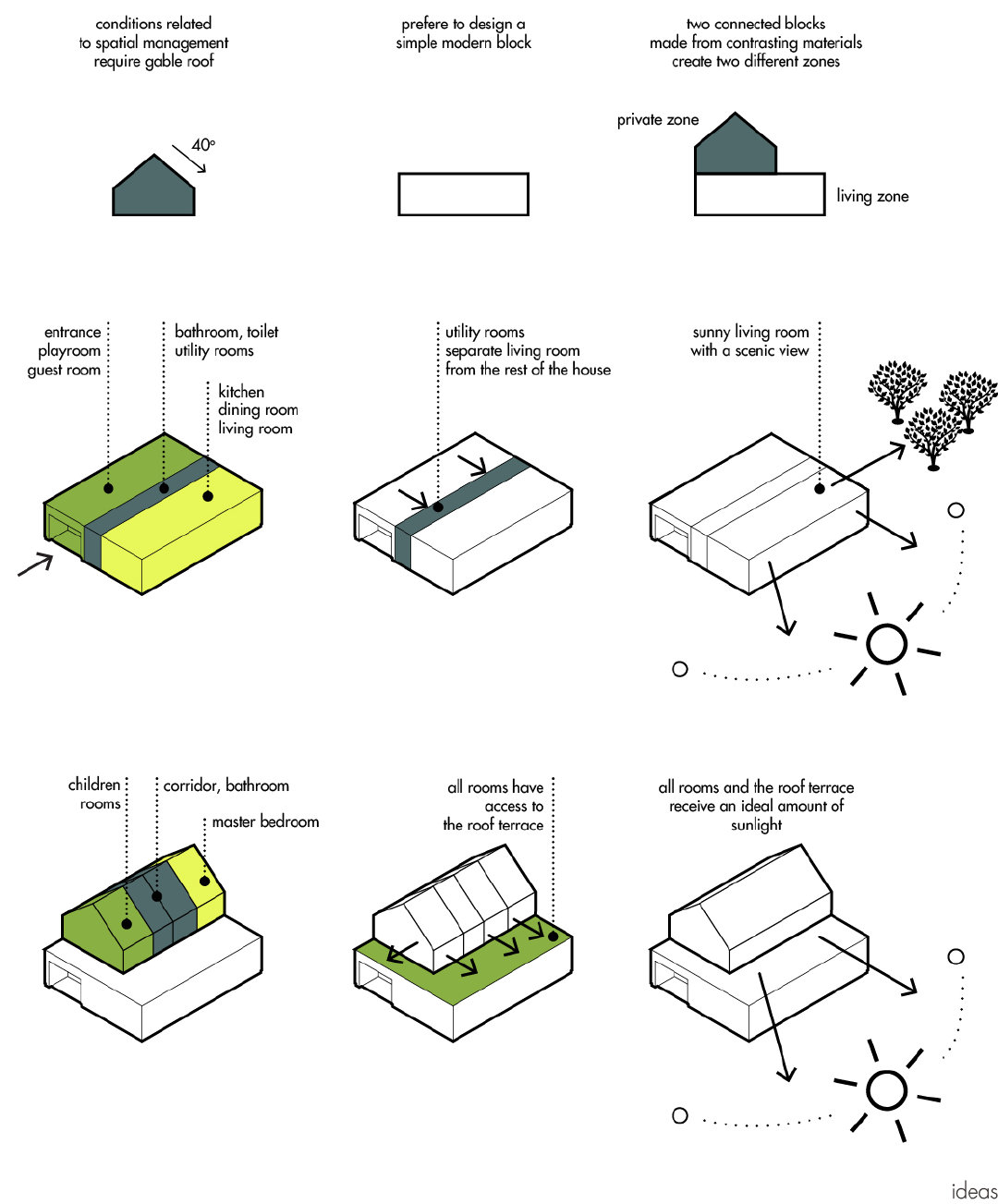 conditions related to spatial management require gable roof

40°

prefere to design a simple modern block

two connected blocks made from contrasting materials create two different zones

private zone

living zone

entrance
playroom
guest room

bathroom, toilet
utility rooms

kitchen
dining room
living room

utility rooms
separate living room from the rest of the house

sunny living room with a scenic view

children rooms

corridor, bathroom

master bedroom

all rooms have access to the roof terrace

all rooms and the roof terrace receive an ideal amount of sunlight

ideas