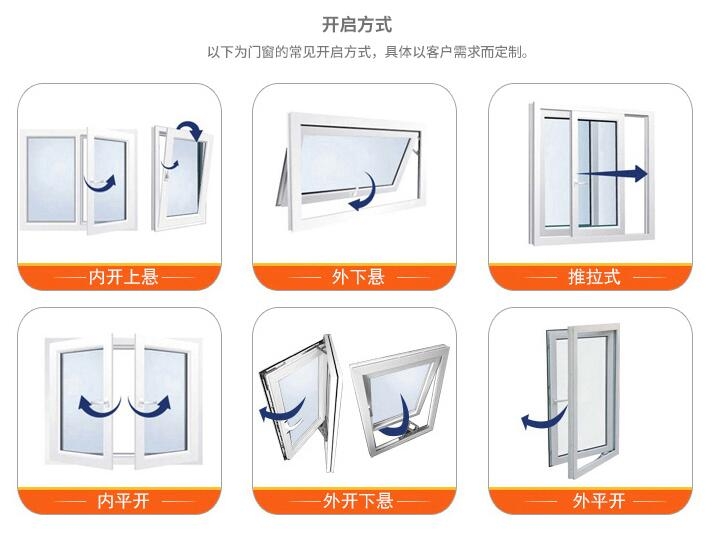 开启方式

以下为门窗的常见开启方式，具体以客户需求而定制。

内开上悬

外下悬

推拉式

内平开

外开下悬

外平开