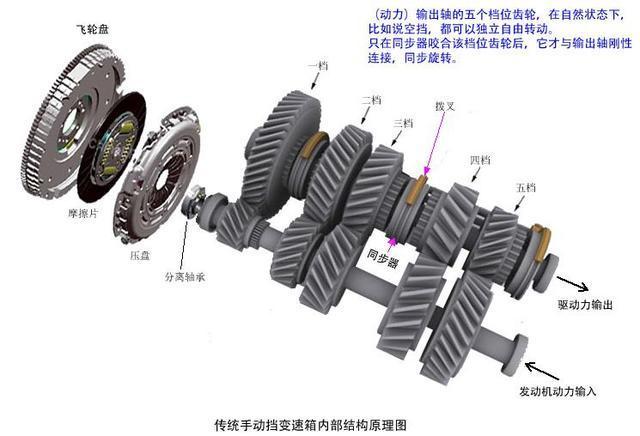 （动力）输出轴的五个档位齿轮，在自然状态下，比如说空挡，都可以独立自由转动。
只在同步器咬合该档位齿轮后，它才与输出轴刚性连接，同步旋转。

飞轮盘

一档

二档

三档

拨叉

四档

五档

摩擦片

压盘

分离轴承

同步器

驱动力输出

发动机动力输入

传统手动挡变速箱内部结构原理图