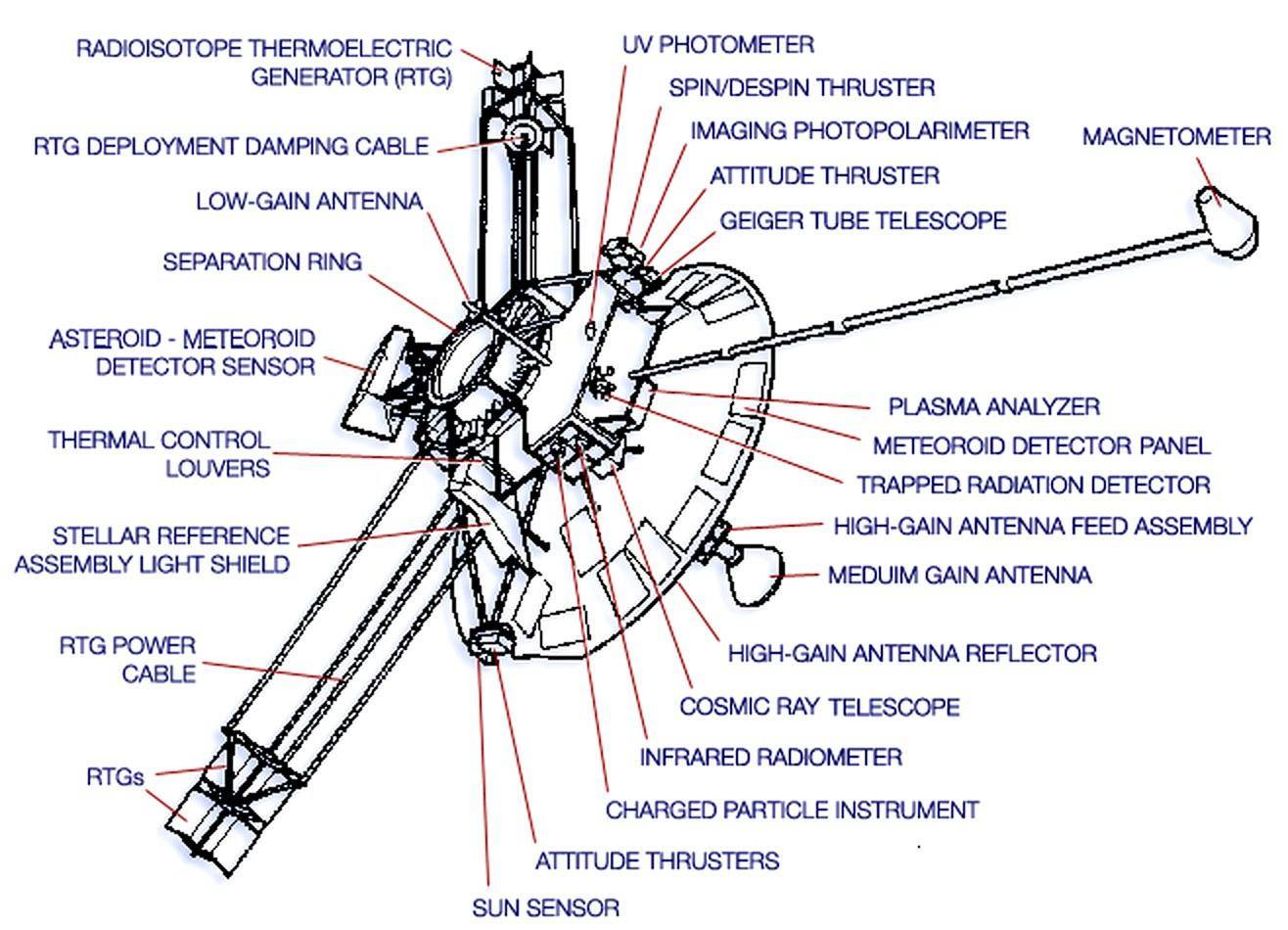 RADIOISOTOPE THERMOELECTRIC GENERATOR (RTG)

RTG DEPLOYMENT DAMPING CABLE

LOW-GAIN ANTENNA

SEPARATION RING

ASTEROID - METEOROID DETECTOR SENSOR

THERMAL CONTROL LOUVERS

STELLAR REFERENCE ASSEMBLY LIGHT SHIELD

RTG POWER CABLE

RTGs

UV PHOTOMETER

SPIN/DESPIN THRUSTER

IMAGING PHOTOPOLARIMETER

ATTITUDE THRUSTER

GEIGER TUBE TELESCOPE

MAGNETOMETER

PLASMA ANALYZER

METEOROID DETECTOR PANEL

TRAPPED RADIATION DETECTOR

HIGH-GAIN ANTENNA FEED ASSEMBLY

MEDUIM GAIN ANTENNA

HIGH-GAIN ANTENNA REFLECTOR

COSMIC RAY TELESCOPE

INFRARED RADIOMETER

CHARGED PARTICLE INSTRUMENT

ATTITUDE THRUSTERS

SUN SENSOR