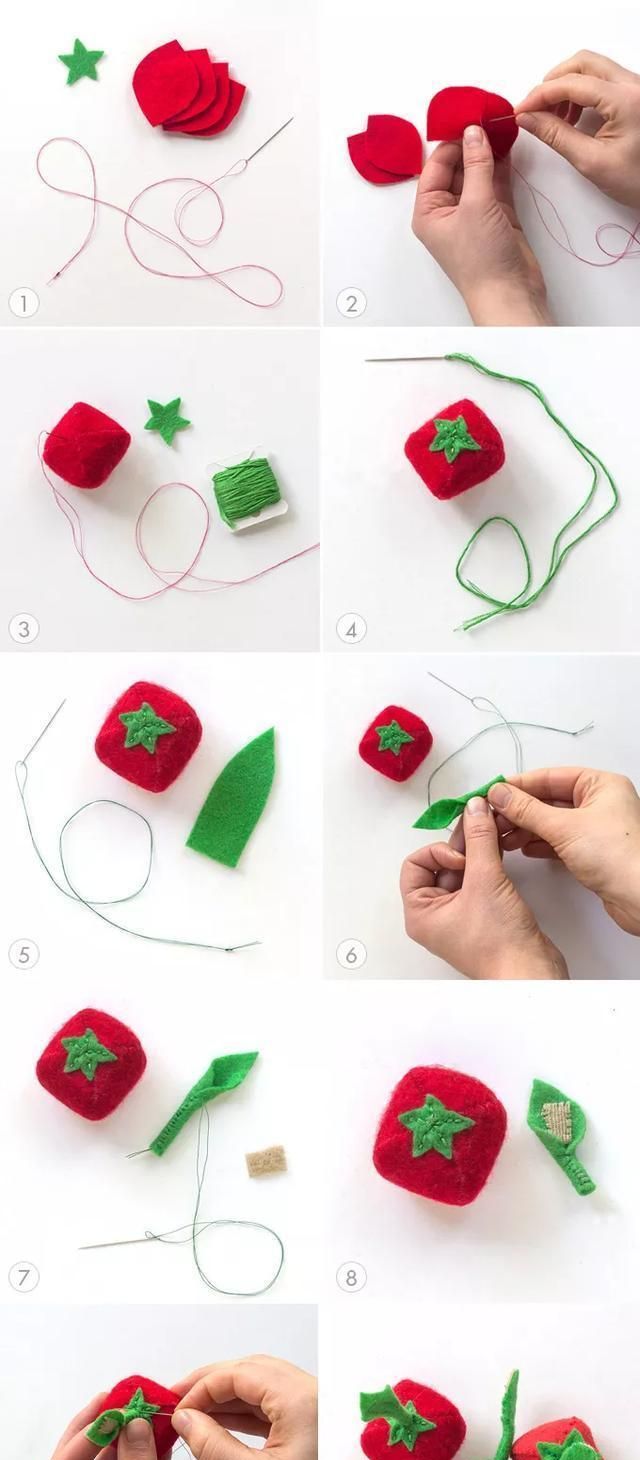 1

2

3

4

5

6

7

8