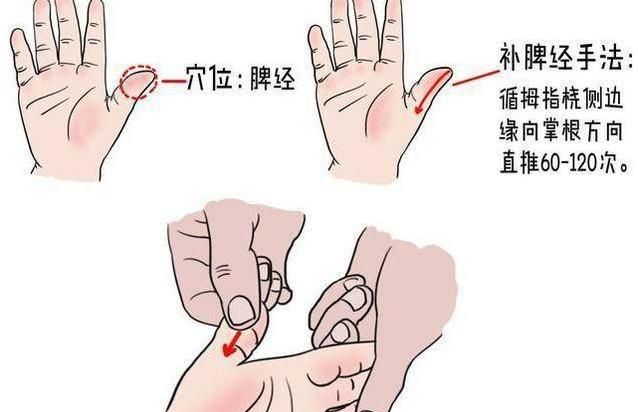 穴位：脾经

补脾经手法：
循拇指桡侧边缘向掌根方向直推60-120次。