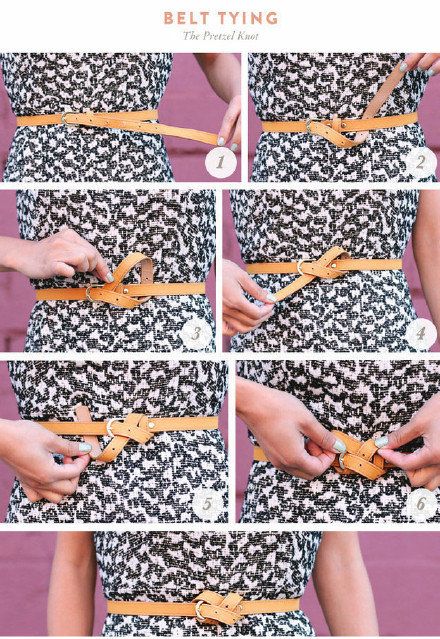 BELT TYING
The Pretzel Knot

1

2

3

4

5

6