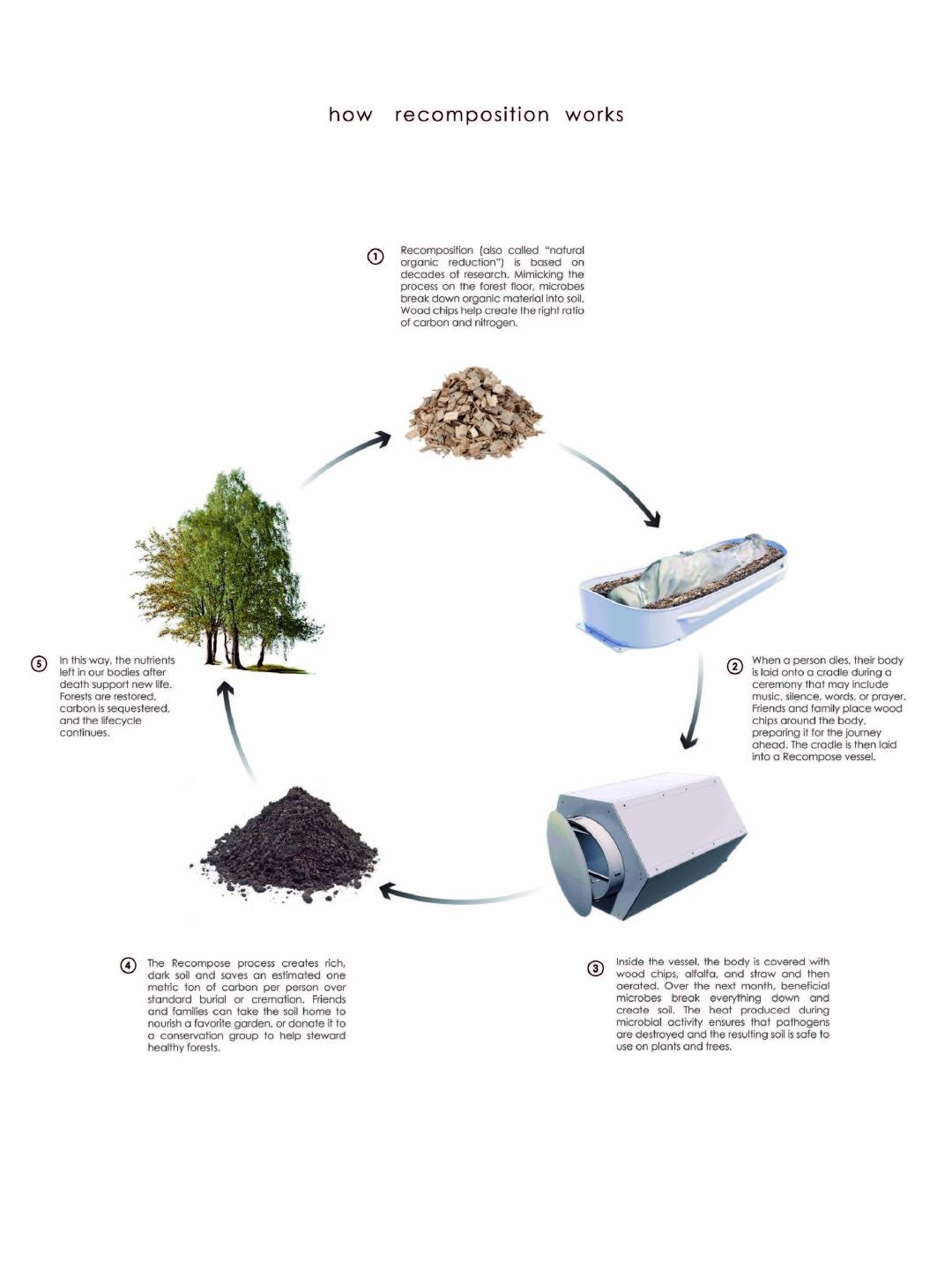 how recomposition works

① Recomposition (also called "natural organic reduction") is based on decades of research. Mimicking the process on the forest floor, microbes break down organic material into soil. Wood chips help create the right ratio of carbon and nitrogen.

② When a person dies, their body is laid onto a cradle during a ceremony that may include music, silence, words, or prayer. Friends and family place wood chips around the body, preparing it for the journey ahead. The cradle is then laid into a Recompose vessel.

③ Inside the vessel, the body is covered with wood chips, alfalfa, and straw and then aerated. Over the next month, beneficial microbes break everything down and create soil. The heat produced during microbial activity ensures that pathogens are destroyed and the resulting soil is safe to use on plants and trees.

④ The Recompose process creates rich, dark soil and saves an estimated one metric ton of carbon per person over standard burial or cremation. Friends and families can take the soil home to nourish a favorite garden, or donate it to a conservation group to help steward healthy forests.

⑤ In this way, the nutrients left in our bodies after death support new life. Forests are restored, carbon is sequestered, and the lifecycle continues.