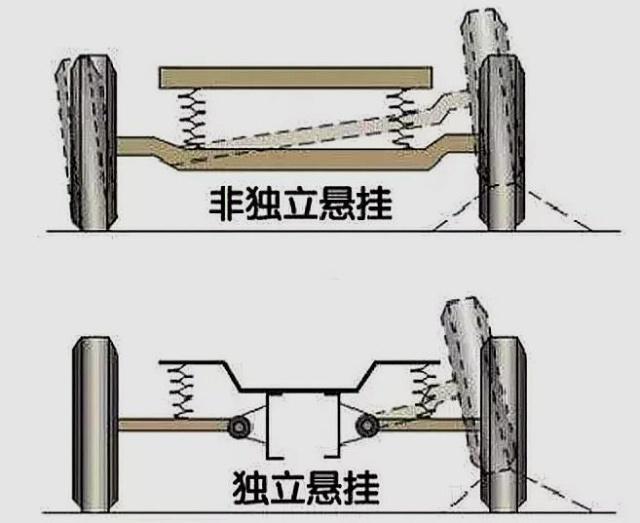 非独立悬挂

独立悬挂