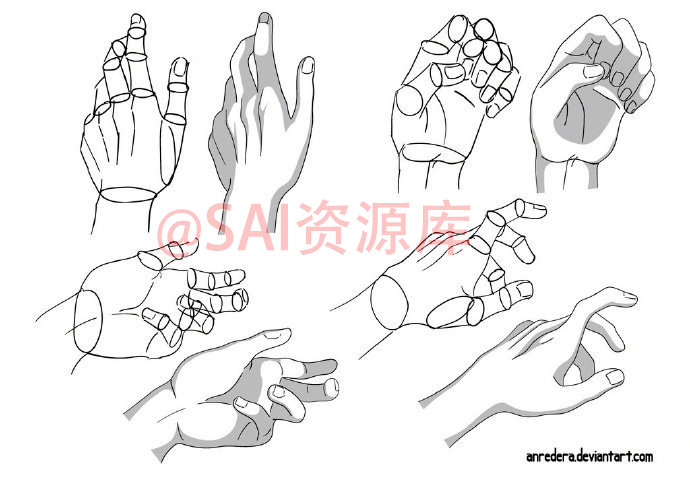 @SAI资源库

anredera.deviantart.com