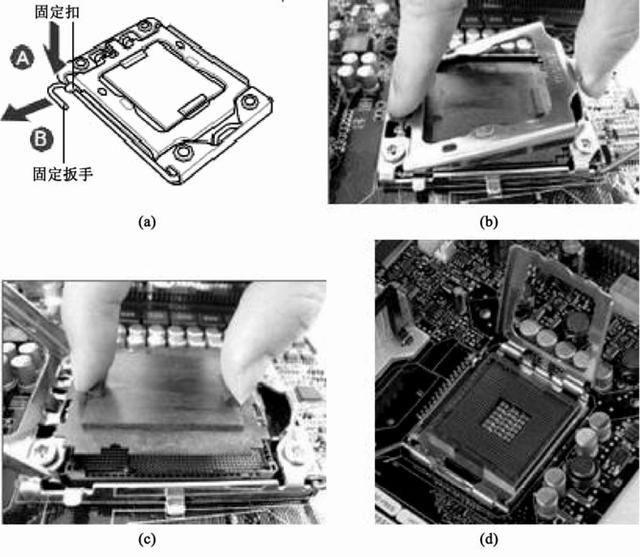 固定扣

A

B

固定扳手

(a)

(b)

(c)

(d)