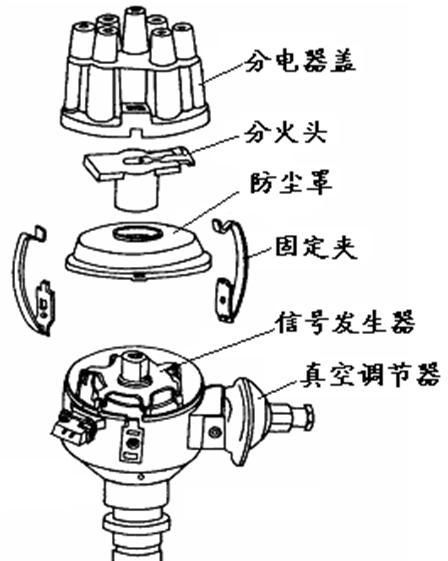 分电器盖
分火头
防尘罩
固定夹
信号发生器
真空调节器