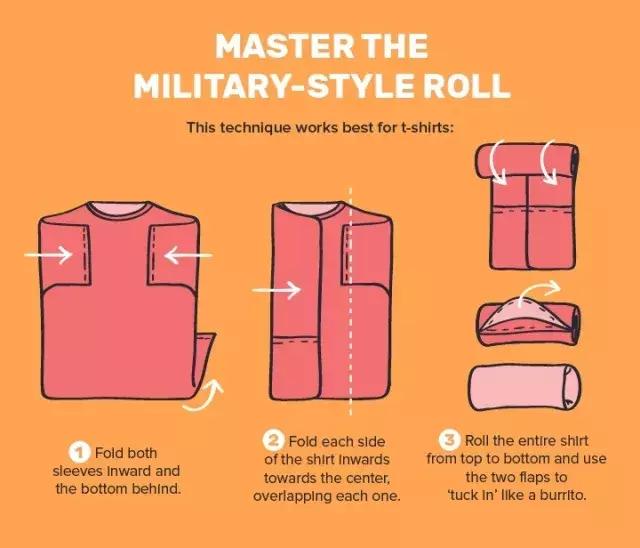 MASTER THE MILITARY-STYLE ROLL

This technique works best for t-shirts:

1 Fold both sleeves inward and the bottom behind.

2 Fold each side of the shirt inwards towards the center, overlapping each one.

3 Roll the entire shirt from top to bottom and use the two flaps to 'tuck in' like a burrito.