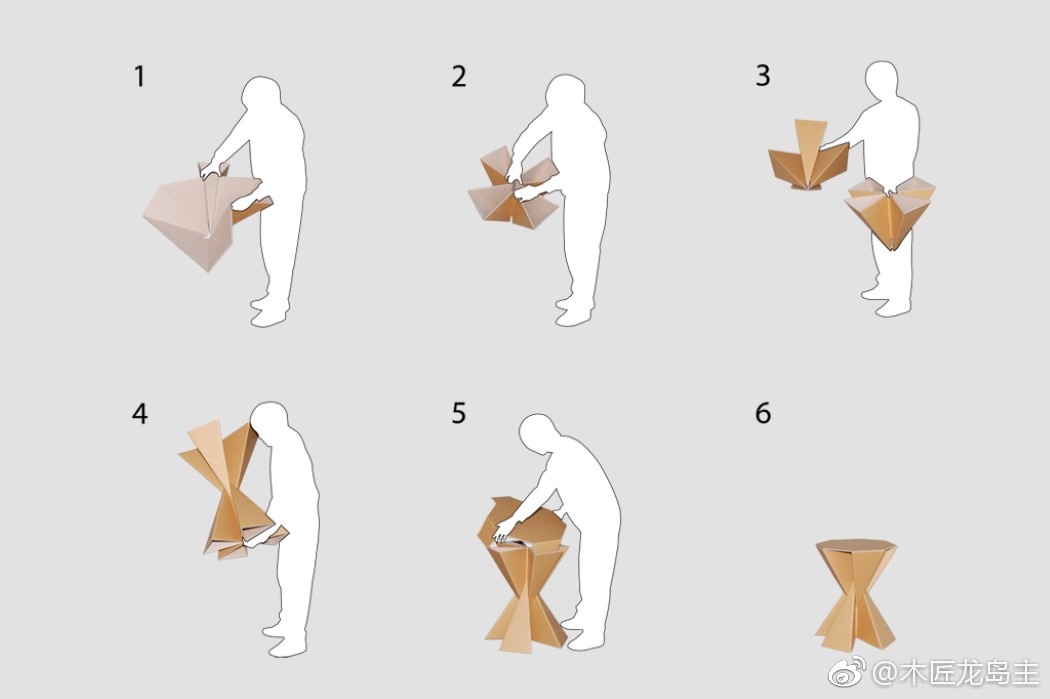 1

2

3

4

5

6

@木匠龙岛主