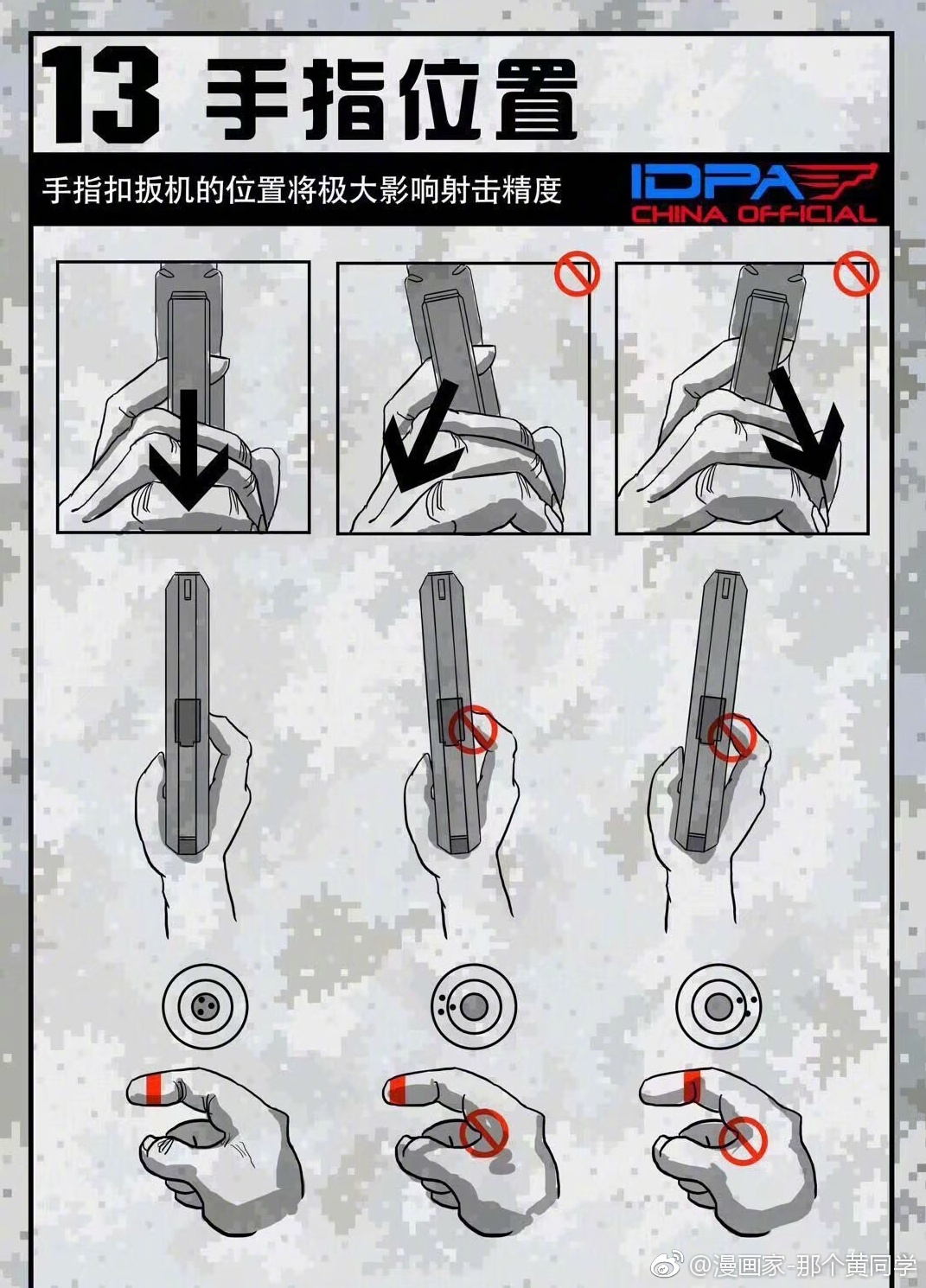 13 手指位置

手指扣扳机的位置将极大影响射击精度

IDPA CHINA OFFICIAL

@漫画家-那个黄同学