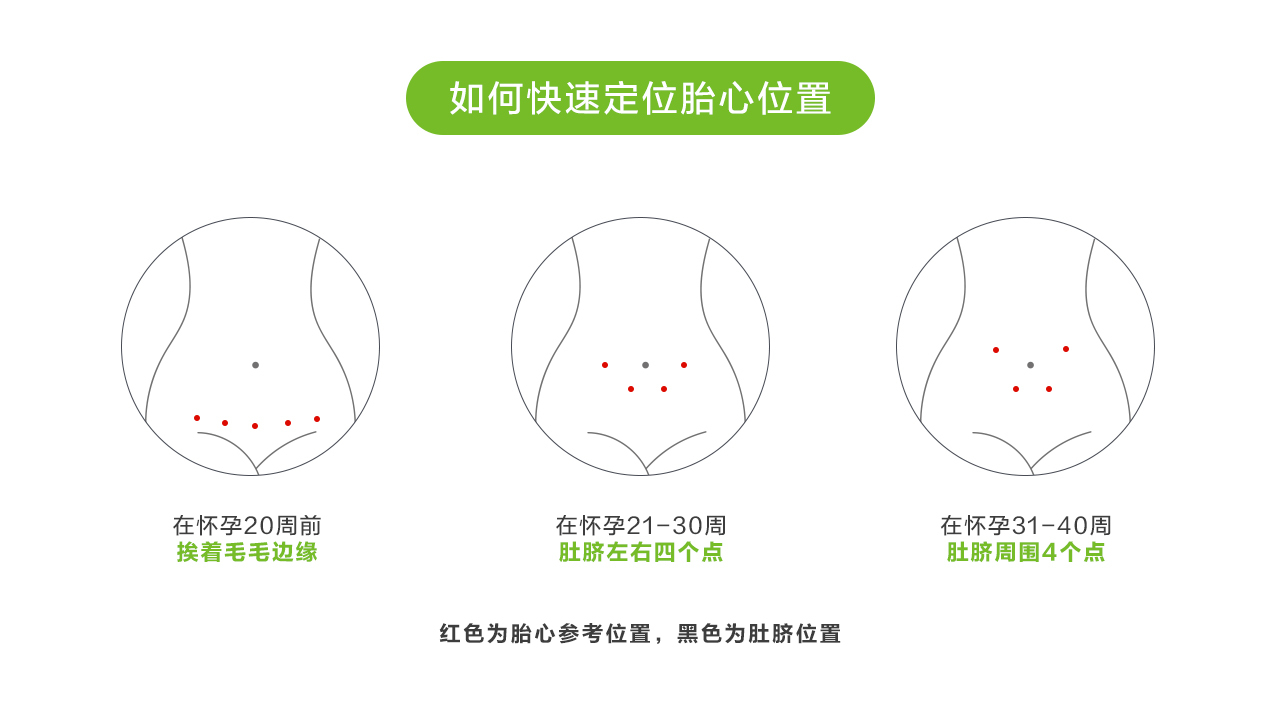 如何快速定位胎心位置

在怀孕20周前
挨着毛毛边缘

在怀孕21-30周
肚脐左右四个点

在怀孕31-40周
肚脐周围4个点

红色为胎心参考位置，黑色为肚脐位置