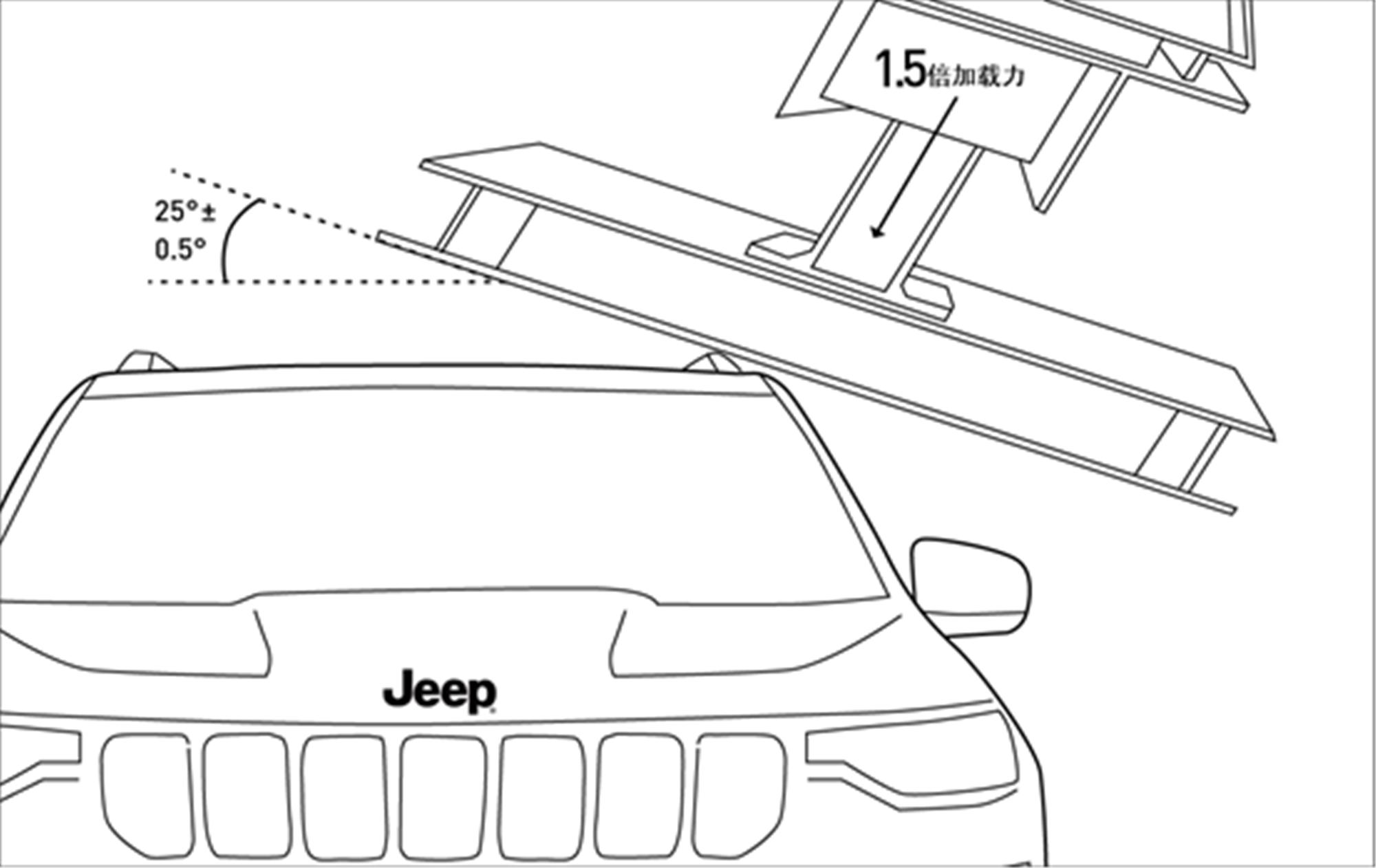 1.5倍加载力

25°±
0.5°

Jeep