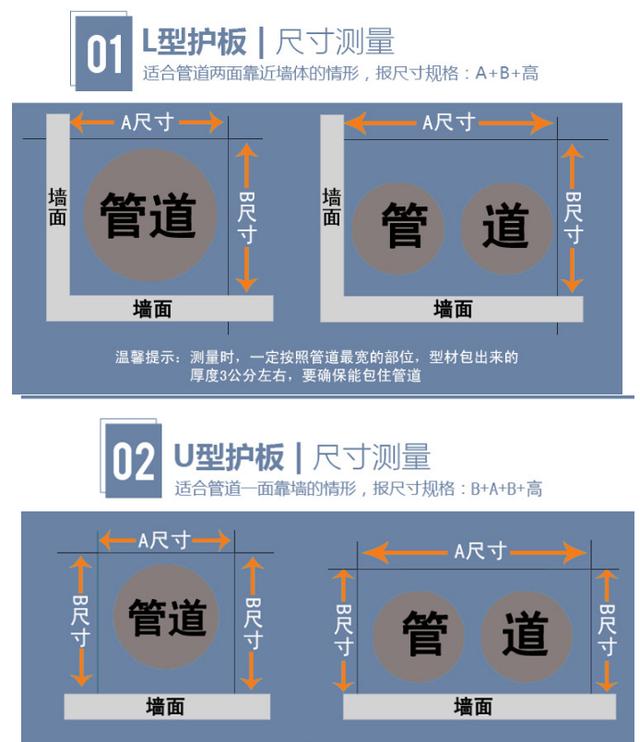 01 L型护板 | 尺寸测量
适合管道两面靠近墙体的情形，报尺寸规格：A+B+高

A尺寸
墙面
管道
B尺寸
墙面

A尺寸
墙面
管
道
B尺寸
墙面

温馨提示：测量时，一定按照管道最宽的部位，型材包出来的厚度3公分左右，要确保能包住管道

02 U型护板 | 尺寸测量
适合管道一面靠墙的情形，报尺寸规格：B+A+B+高

A尺寸
B尺寸
管道
B尺寸
墙面

A尺寸
B尺寸
管
道
B尺寸
墙面