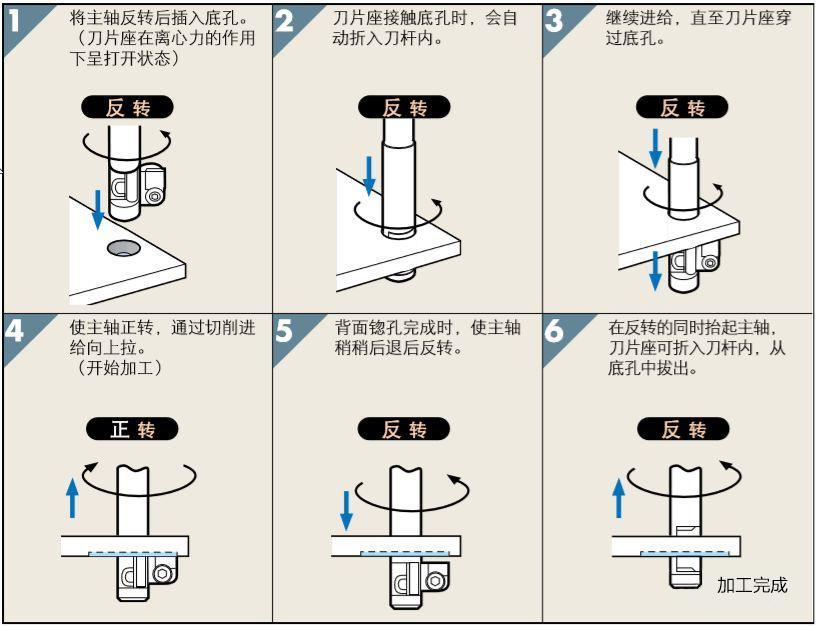 1 将主轴反转后插入底孔。（刀片座在离心力的作用下呈打开状态）

反转

2 刀片座接触底孔时，会自动折入刀杆内。

反转

3 继续进给，直至刀片座穿过底孔。

反转

4 使主轴正转，通过切削进给向上拉。（开始加工）

正转

5 背面锪孔完成时，使主轴稍稍后退后反转。

反转

6 在反转的同时抬起主轴，刀片座可折入刀杆内，从底孔中拔出。

反转

加工完成