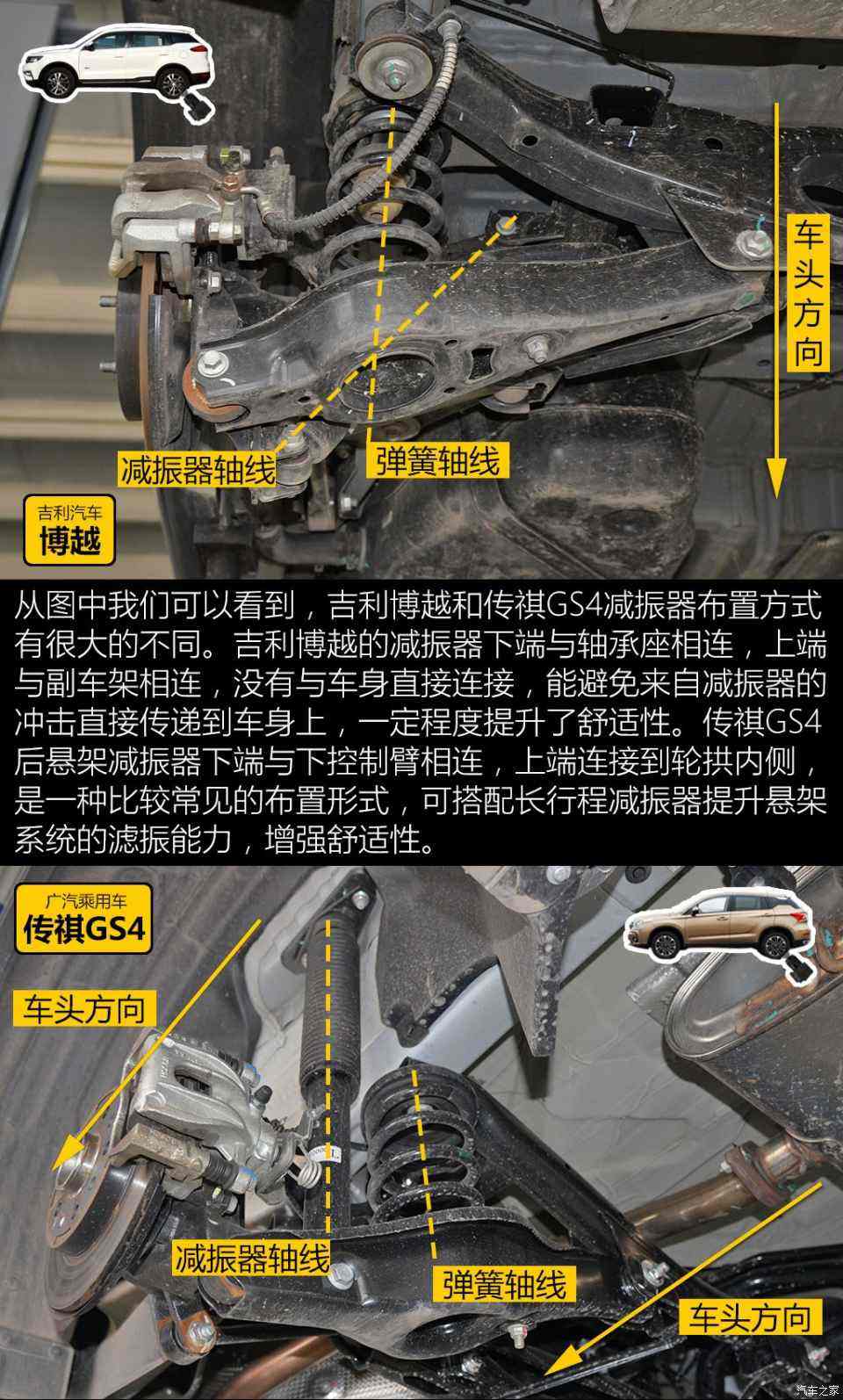 车头方向

减振器轴线

弹簧轴线

吉利汽车
博越

从图中我们可以看到，吉利博越和传祺GS4减振器布置方式有很大的不同。吉利博越的减振器下端与轴承座相连，上端与副车架相连，没有与车身直接连接，能避免来自减振器的冲击直接传递到车身上，一定程度提升了舒适性。传祺GS4后悬架减振器下端与下控制臂相连，上端连接到轮拱内侧，是一种比较常见的布置形式，可搭配长行程减振器提升悬架系统的滤振能力，增强舒适性。

广汽乘用车
传祺GS4

车头方向

减振器轴线

弹簧轴线

车头方向

汽车之家