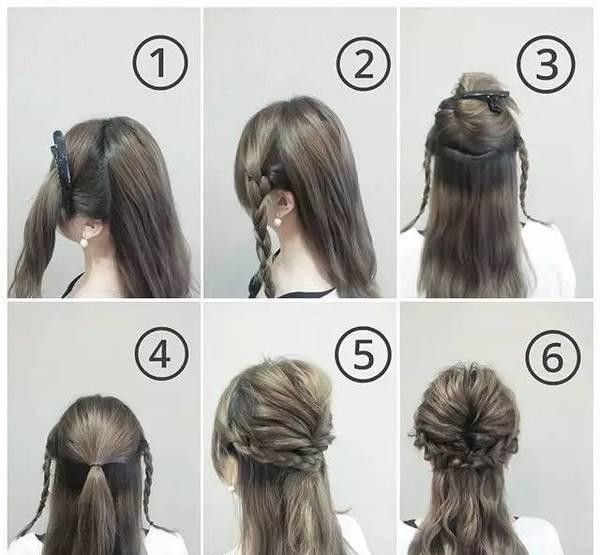 ①
②
③
④
⑤
⑥