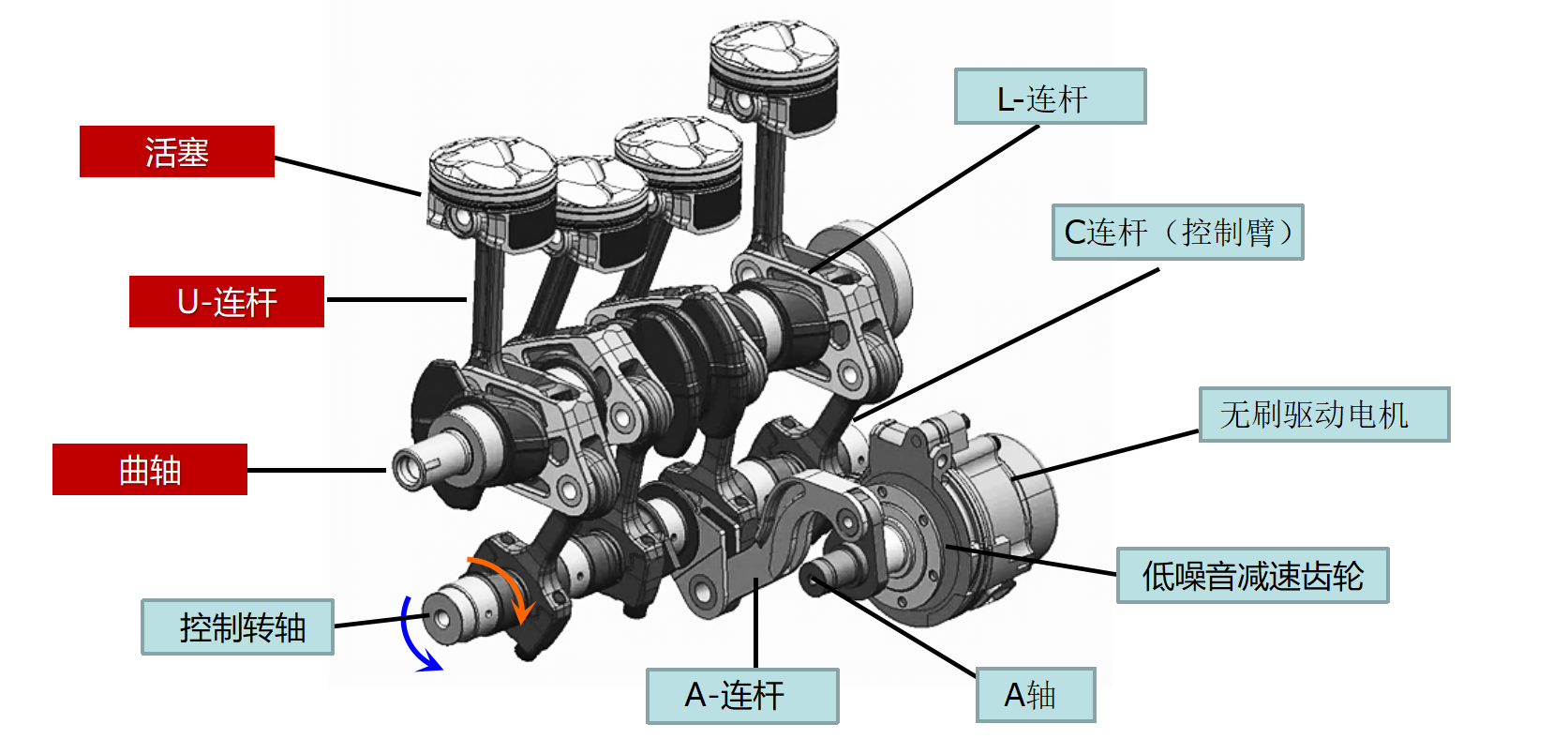 活塞

U-连杆

曲轴

控制转轴

L-连杆

C连杆（控制臂）

无刷驱动电机

低噪音减速齿轮

A-连杆

A轴