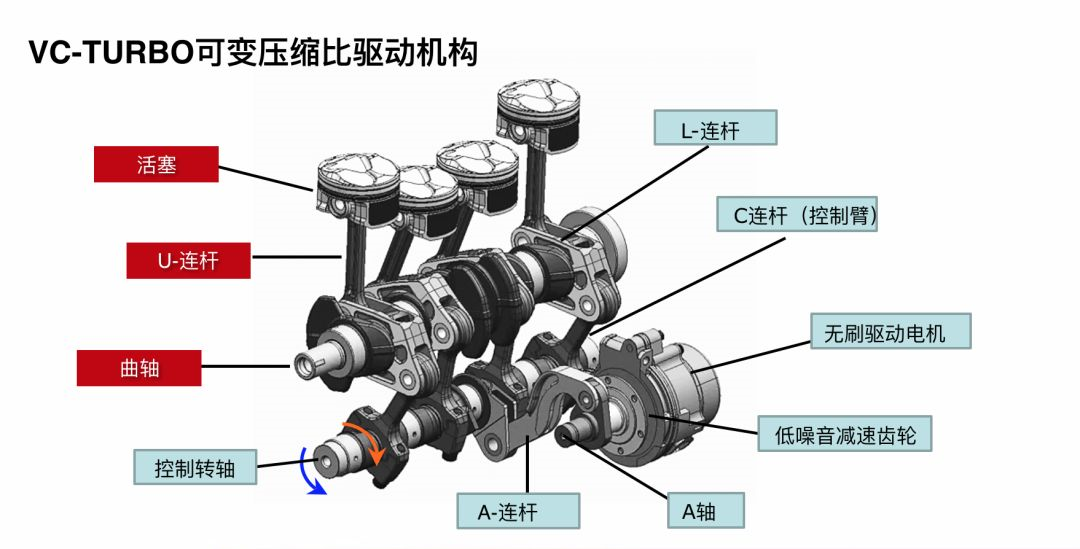 VC-TURBO可变压缩比驱动机构

活塞

U-连杆

曲轴

控制转轴

L-连杆

C连杆（控制臂）

无刷驱动电机

低噪音减速齿轮

A-连杆

A轴