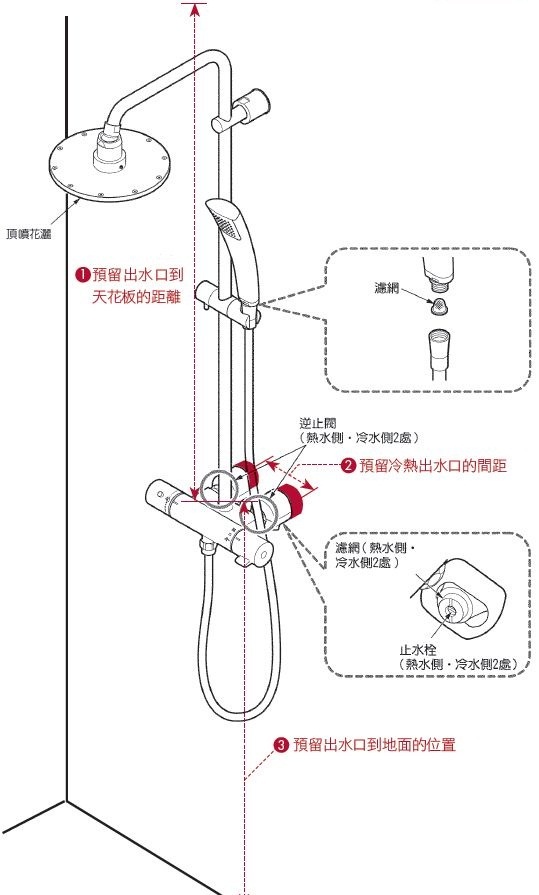 頂噴花灑

❶預留出水口到天花板的距離

濾網

逆止閥
（熱水側・冷水側2處）

❷預留冷熱出水口的間距

濾網（熱水側・冷水側2處）

止水栓
（熱水側・冷水側2處）

❸預留出水口到地面的位置