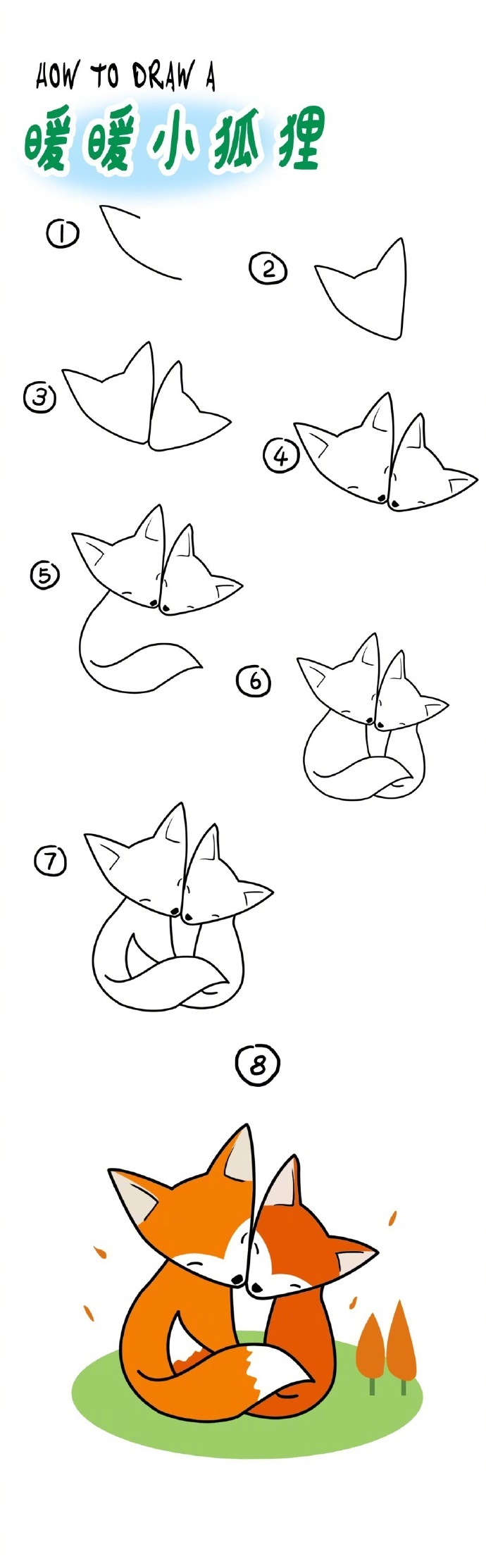 HOW TO DRAW A
暖暖小狐狸

1

2

3

4

5

6

7

8