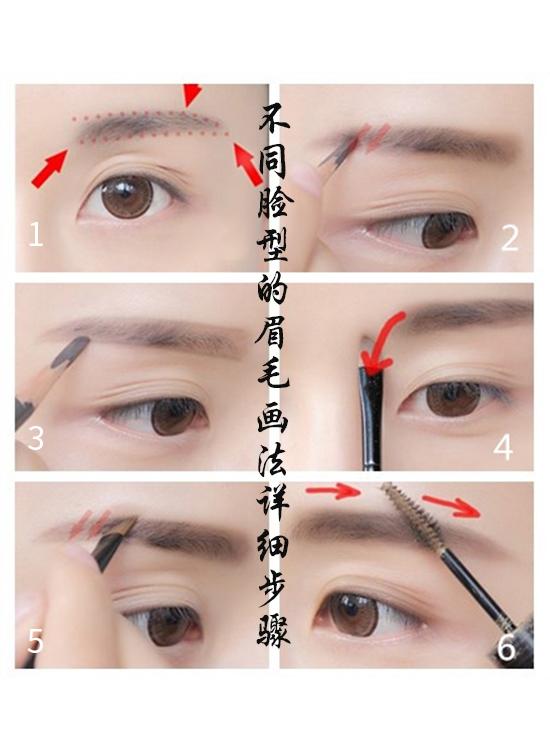 不同脸型的眉毛画法详细步骤

1
2
3
4
5
6