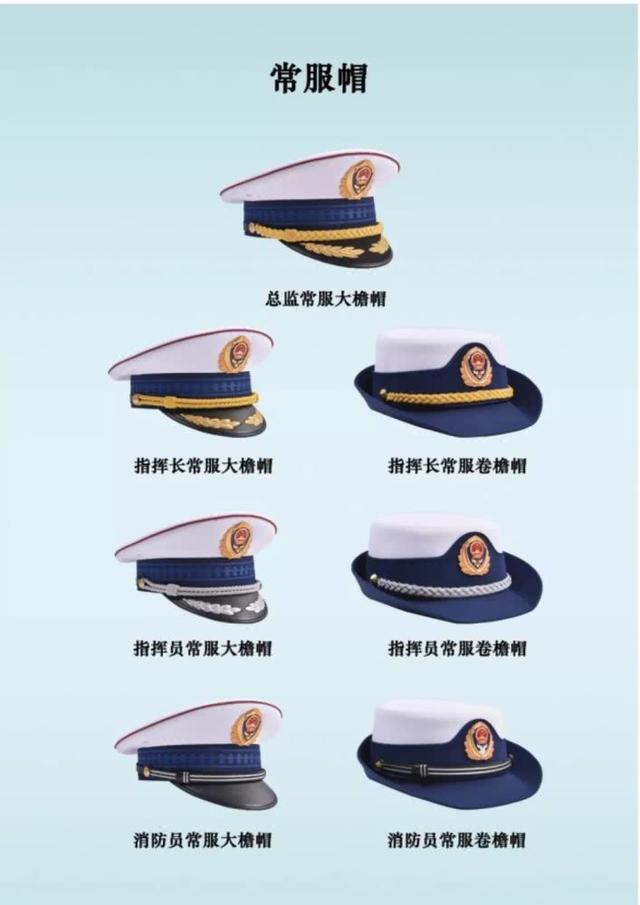 常服帽

总监常服大檐帽

指挥长常服大檐帽

指挥长常服卷檐帽

指挥员常服大檐帽

指挥员常服卷檐帽

消防员常服大檐帽

消防员常服卷檐帽