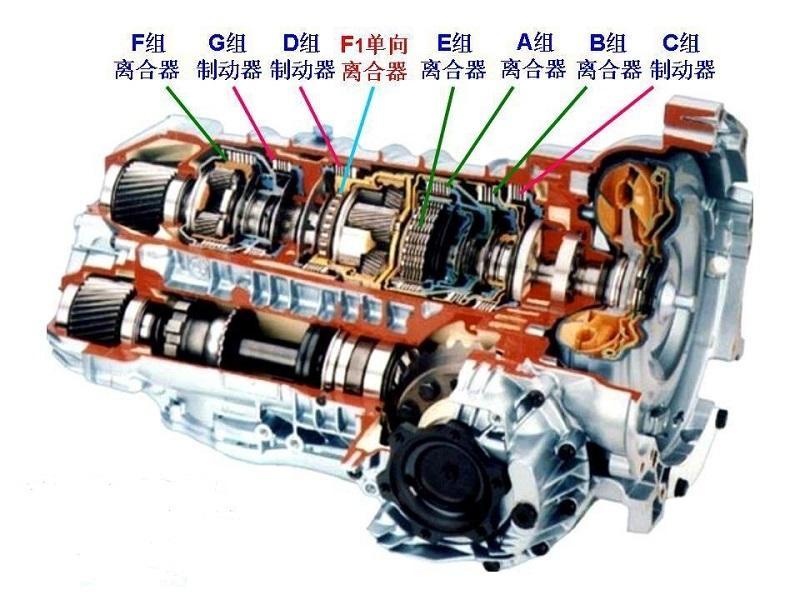 F组
离合器

G组
制动器

D组
制动器

F1单向
离合器

E组
离合器

A组
离合器

B组
离合器

C组
制动器