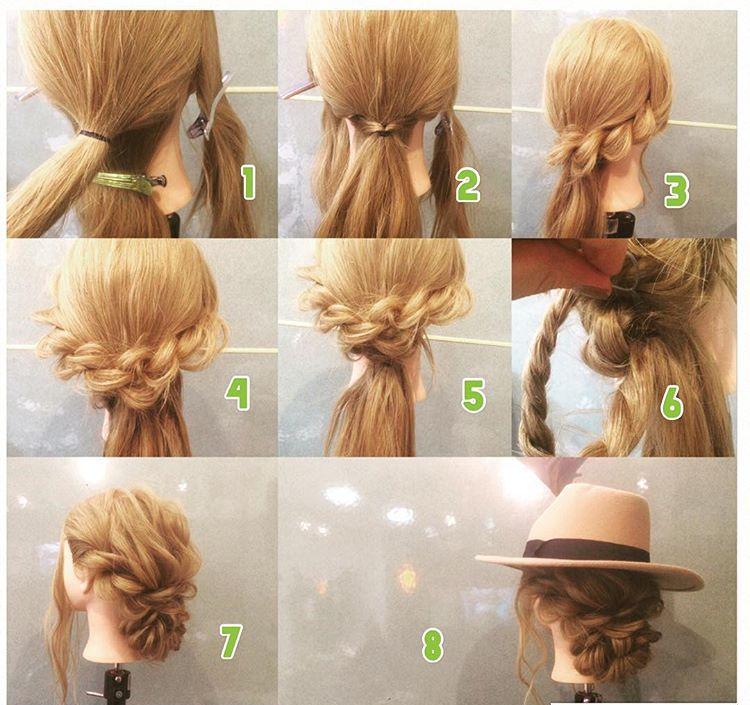 1
2
3
4
5
6
7
8